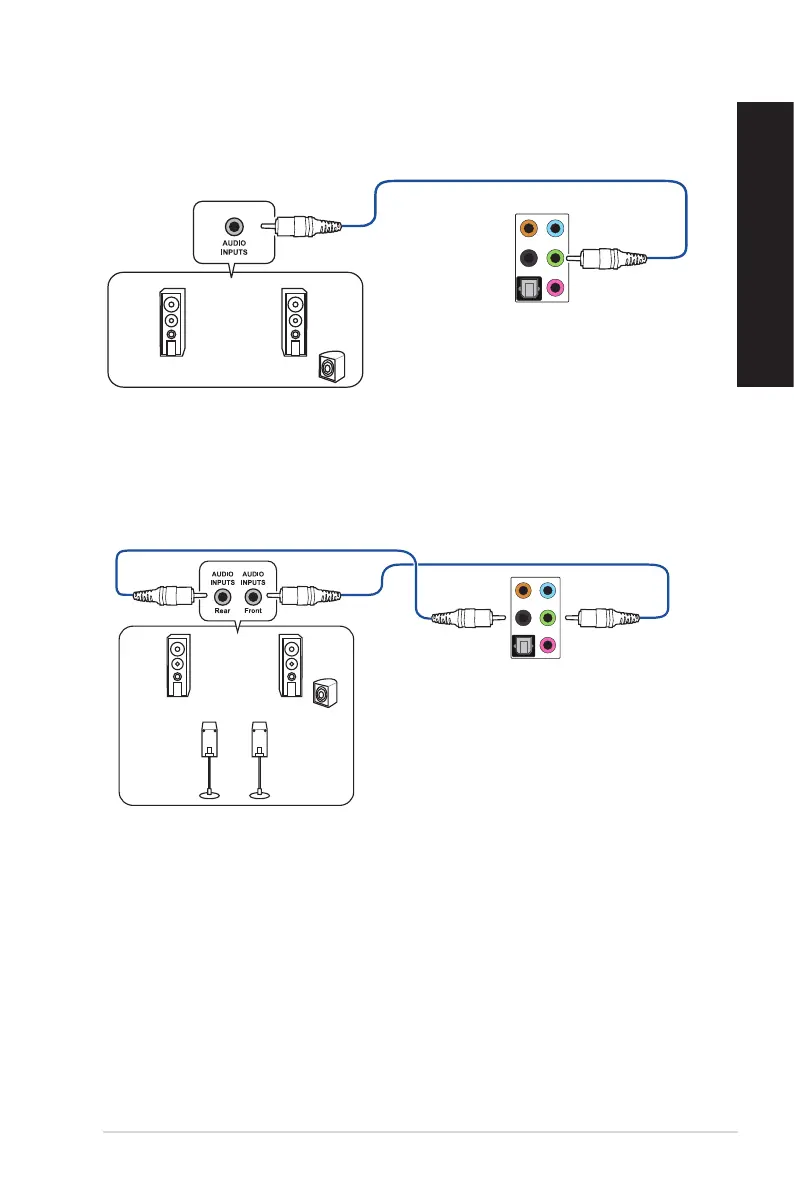 AUDIO INPUTS

AUDIO INPUTS Rear
AUDIO INPUTS Front