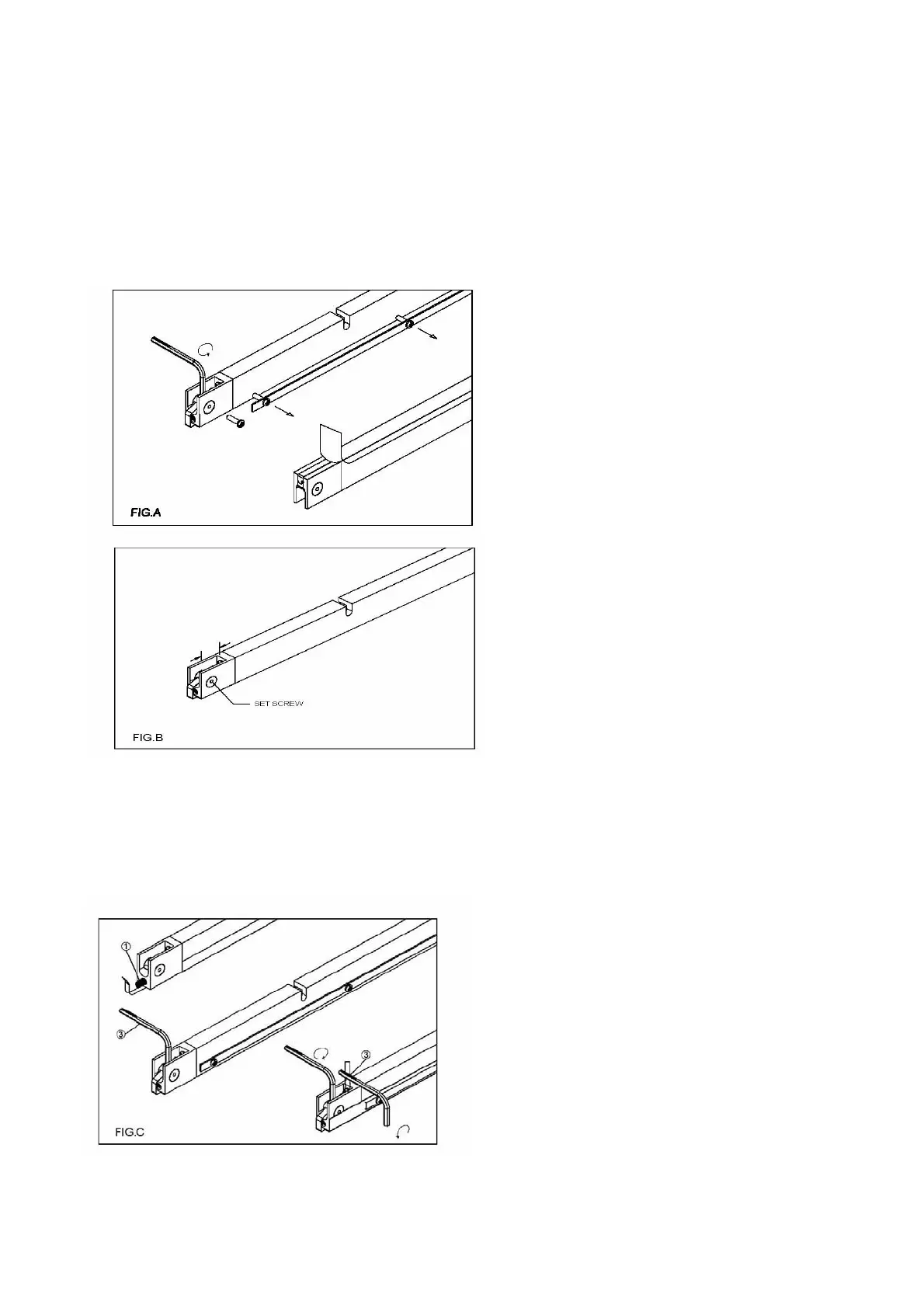 FIG.A

SET SCREW

FIG.B

①

③

③

FIG.C