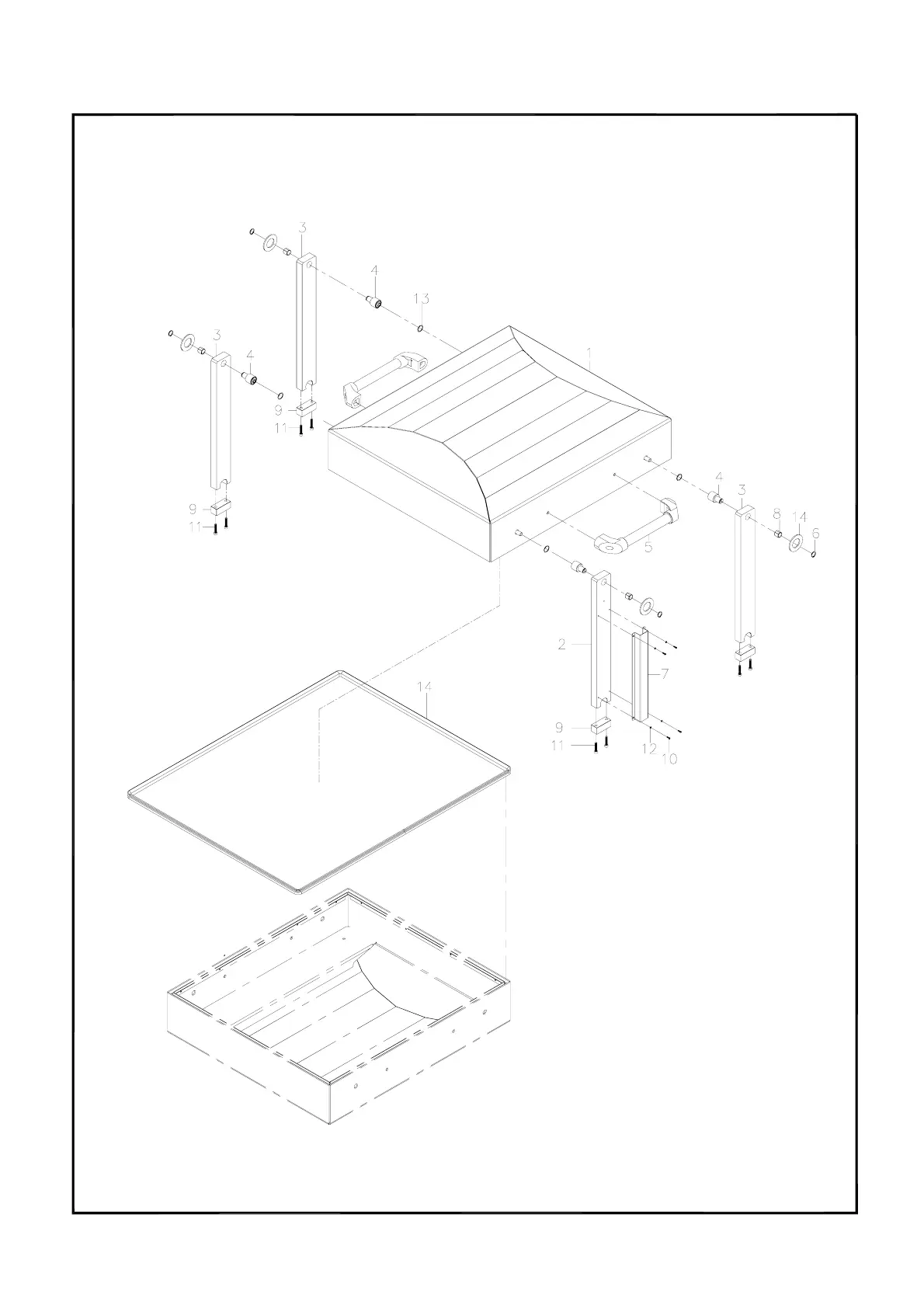 3
4
13
3
4
1
9
11
9
11
4
3
8
14
6
5
2
7
14
9
11
12
10