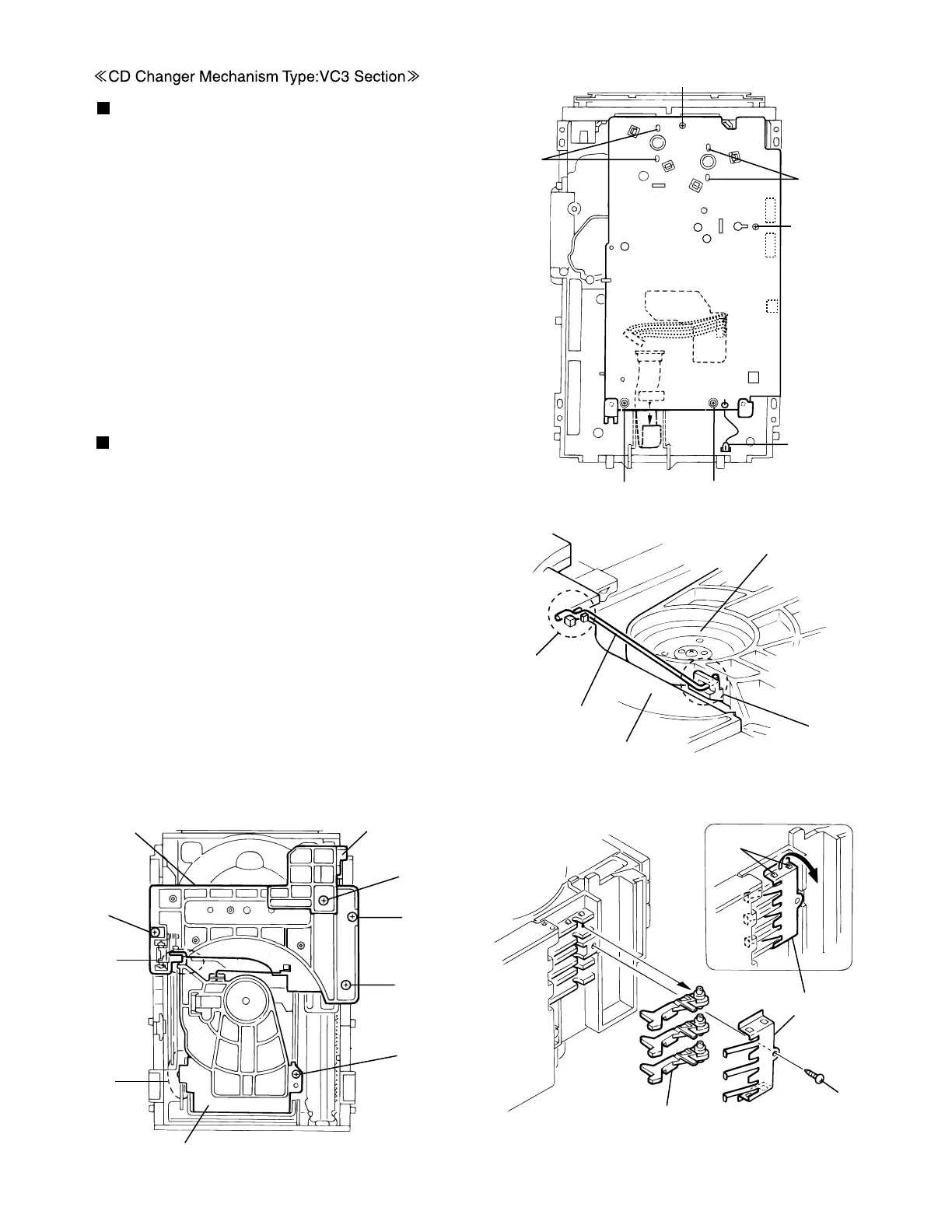 ≪CD Changer Mechanism Type:VC3 Section≫