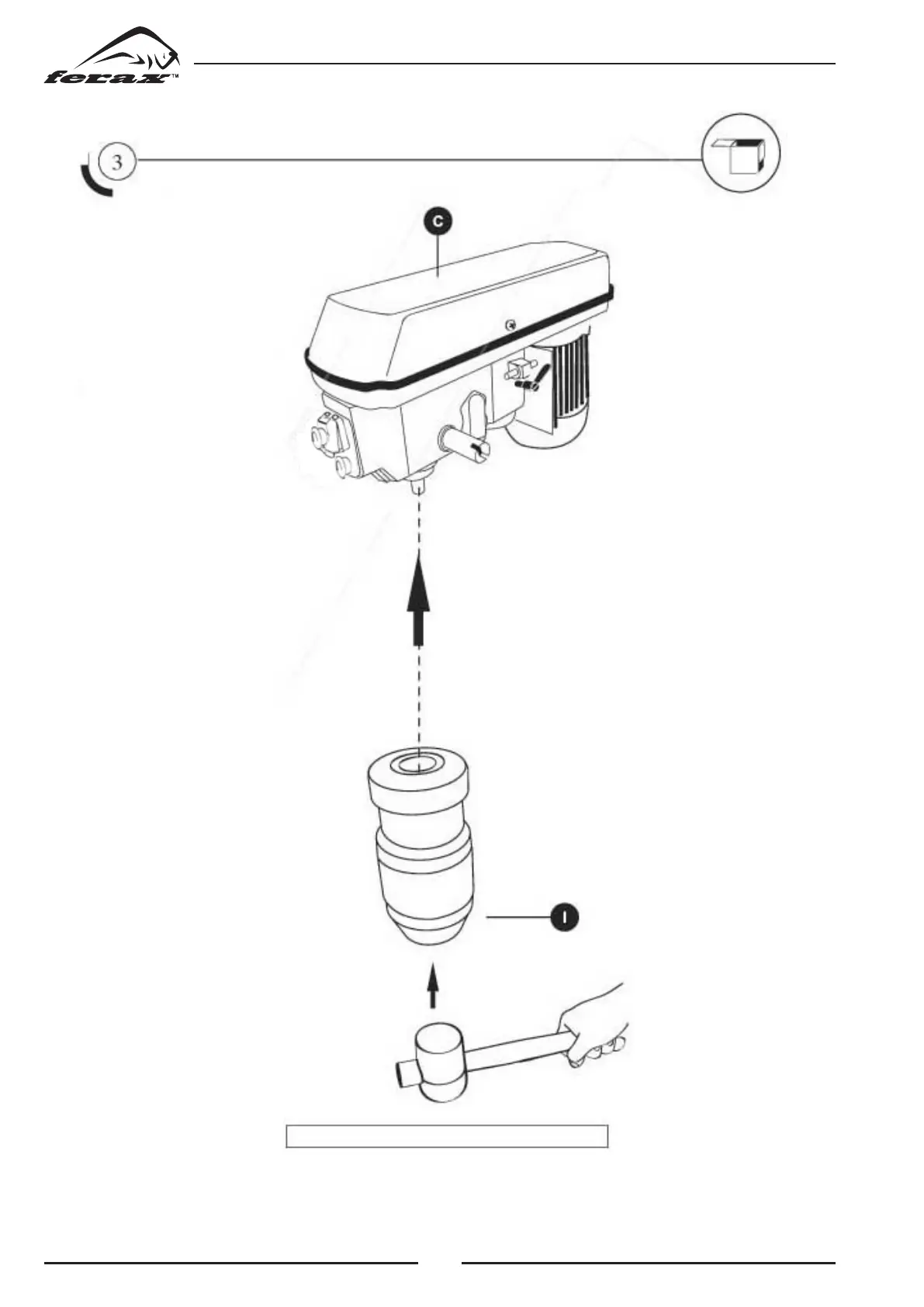 ferax™

3

C

I