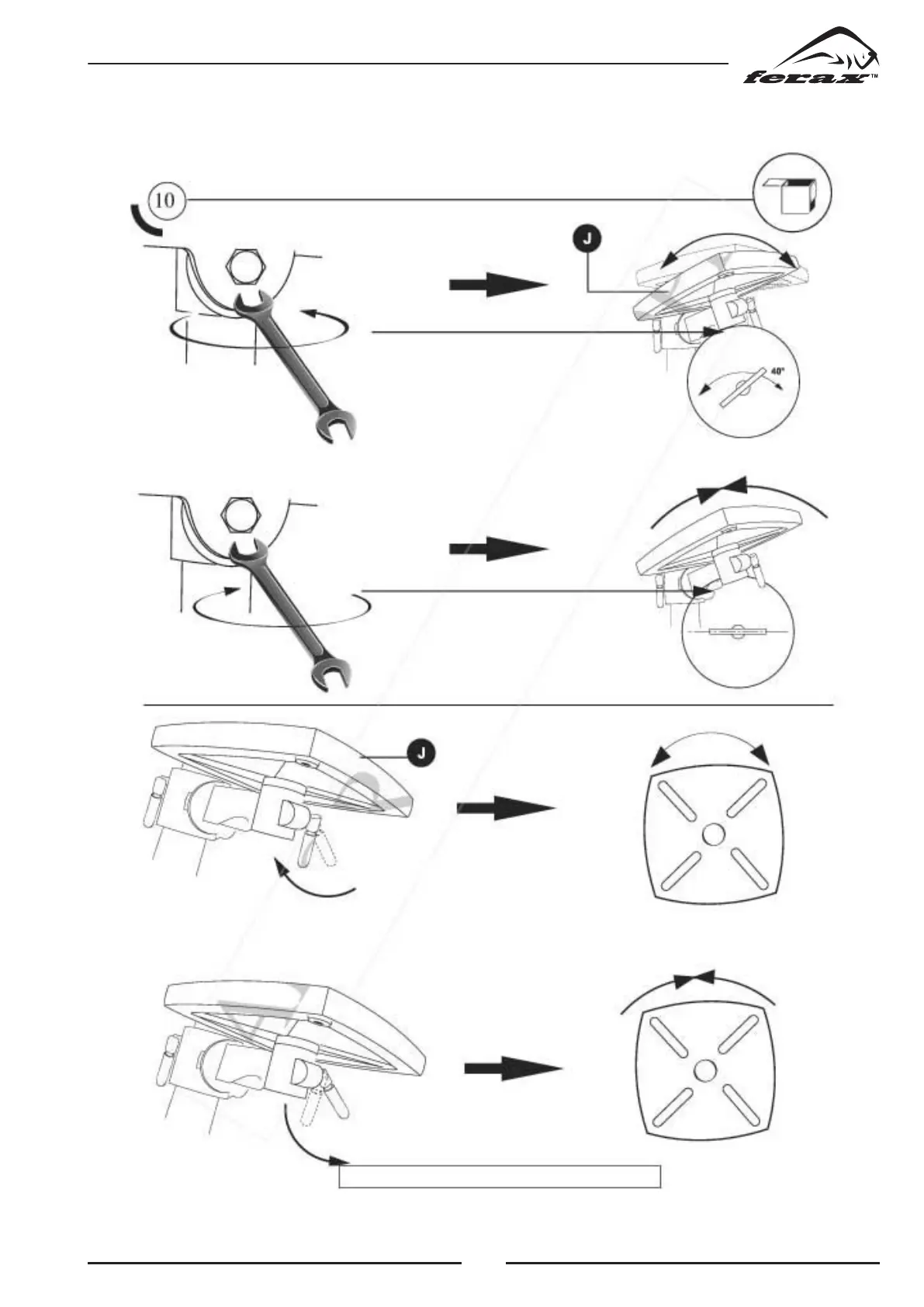 ferax™

10

J

40°

J