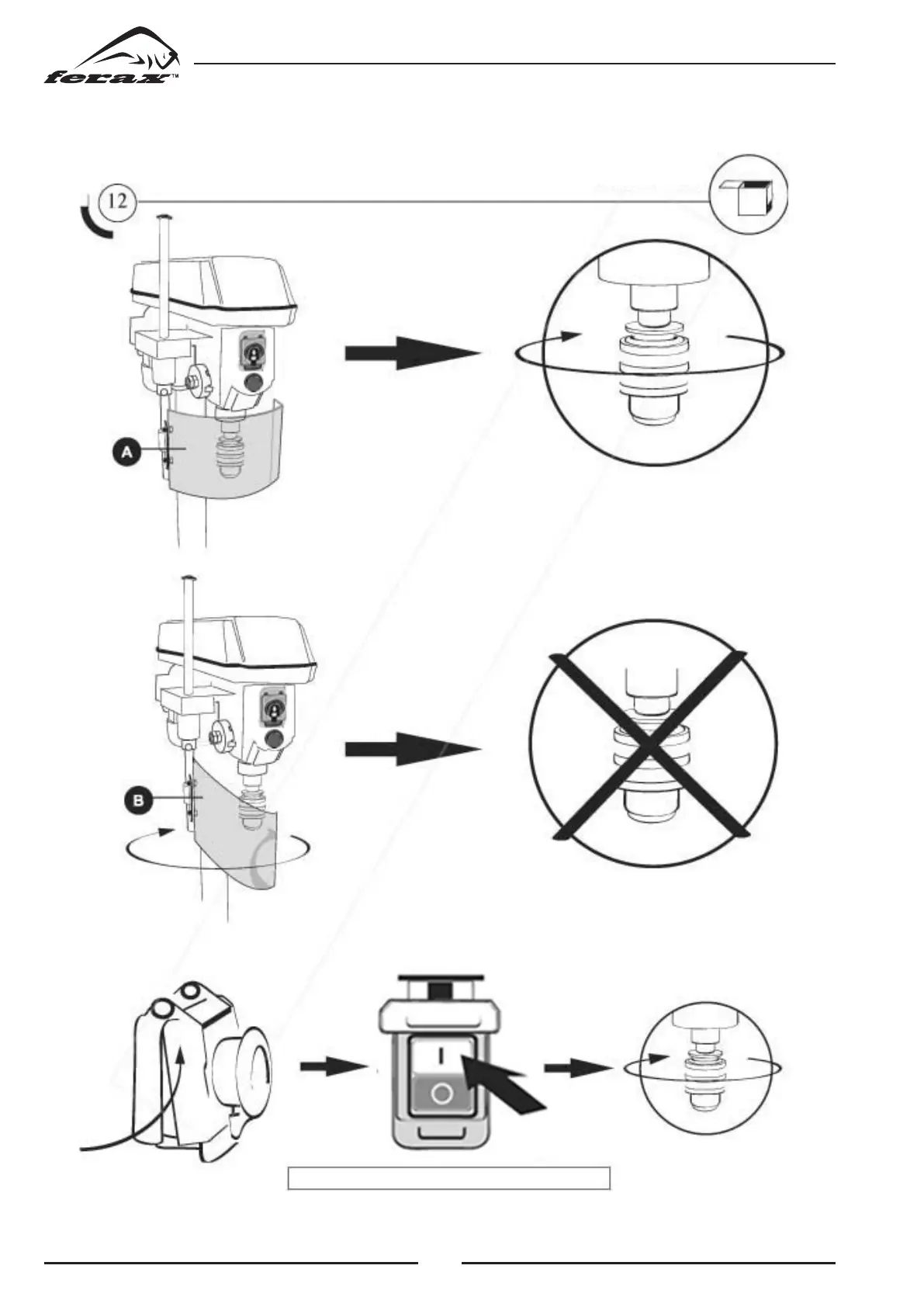 ferax™

12

A

B

I

O