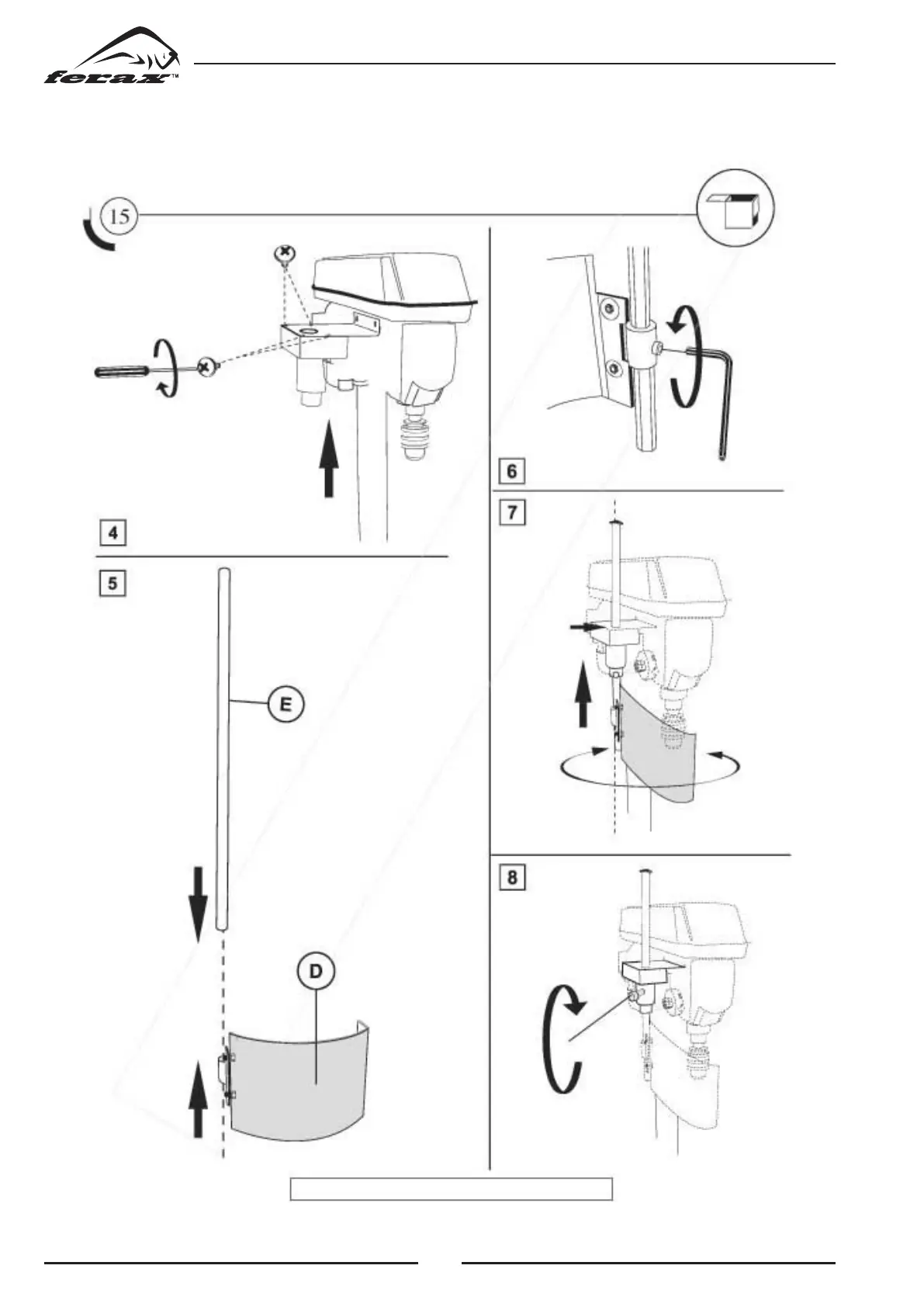 ferax™

15

4

5

E

D

6

7

8