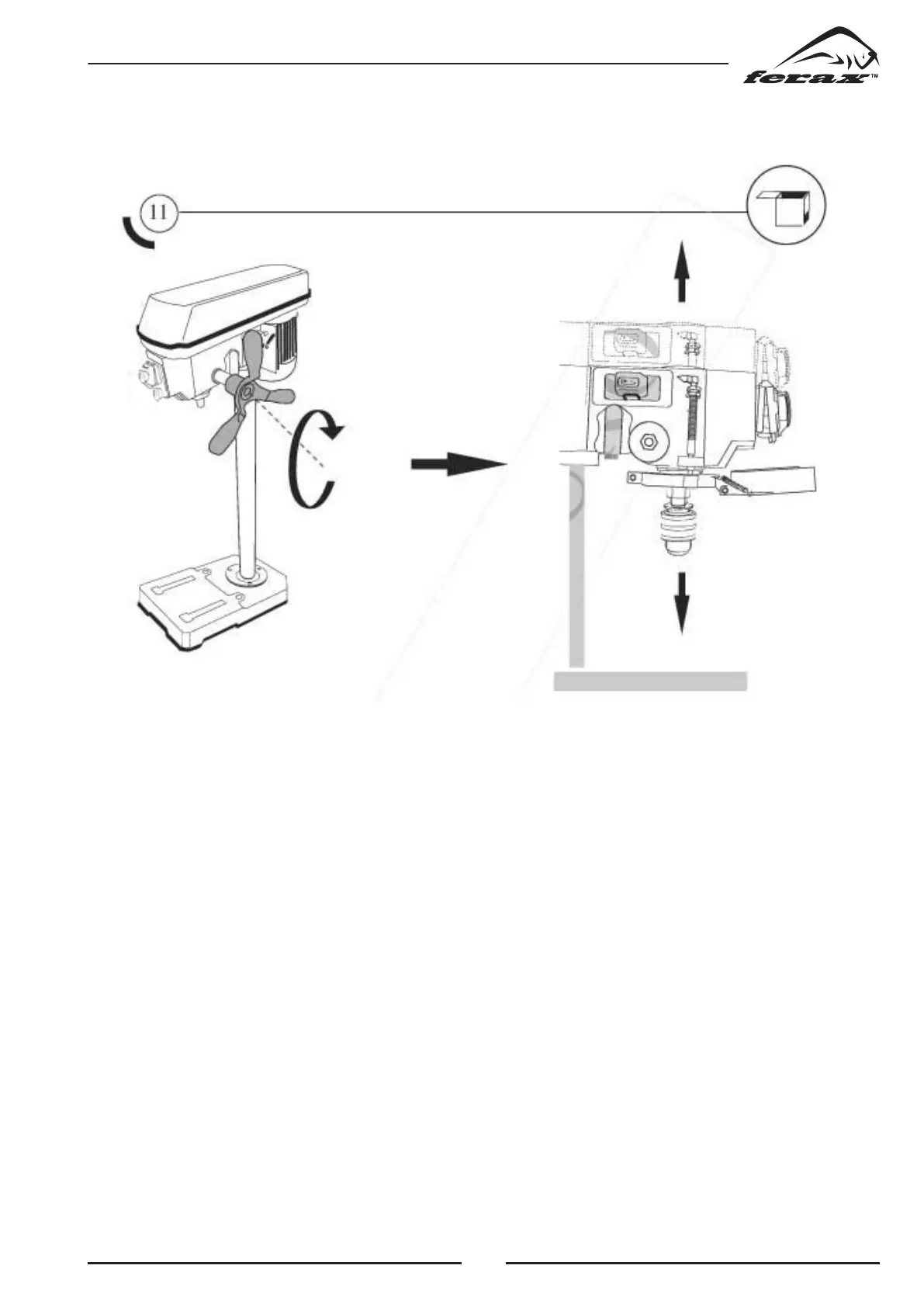 ferax™

11