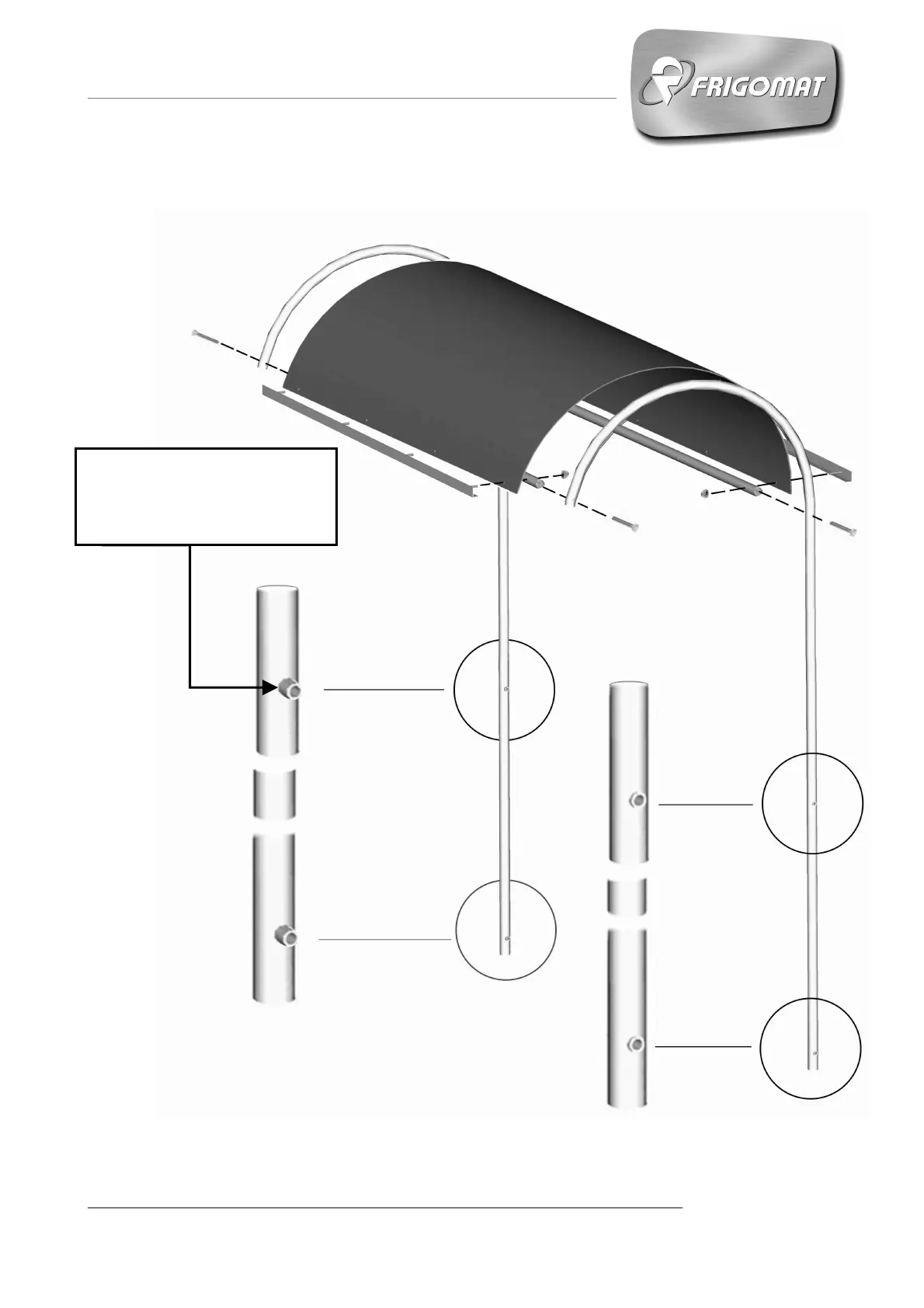 FRIGOMAT