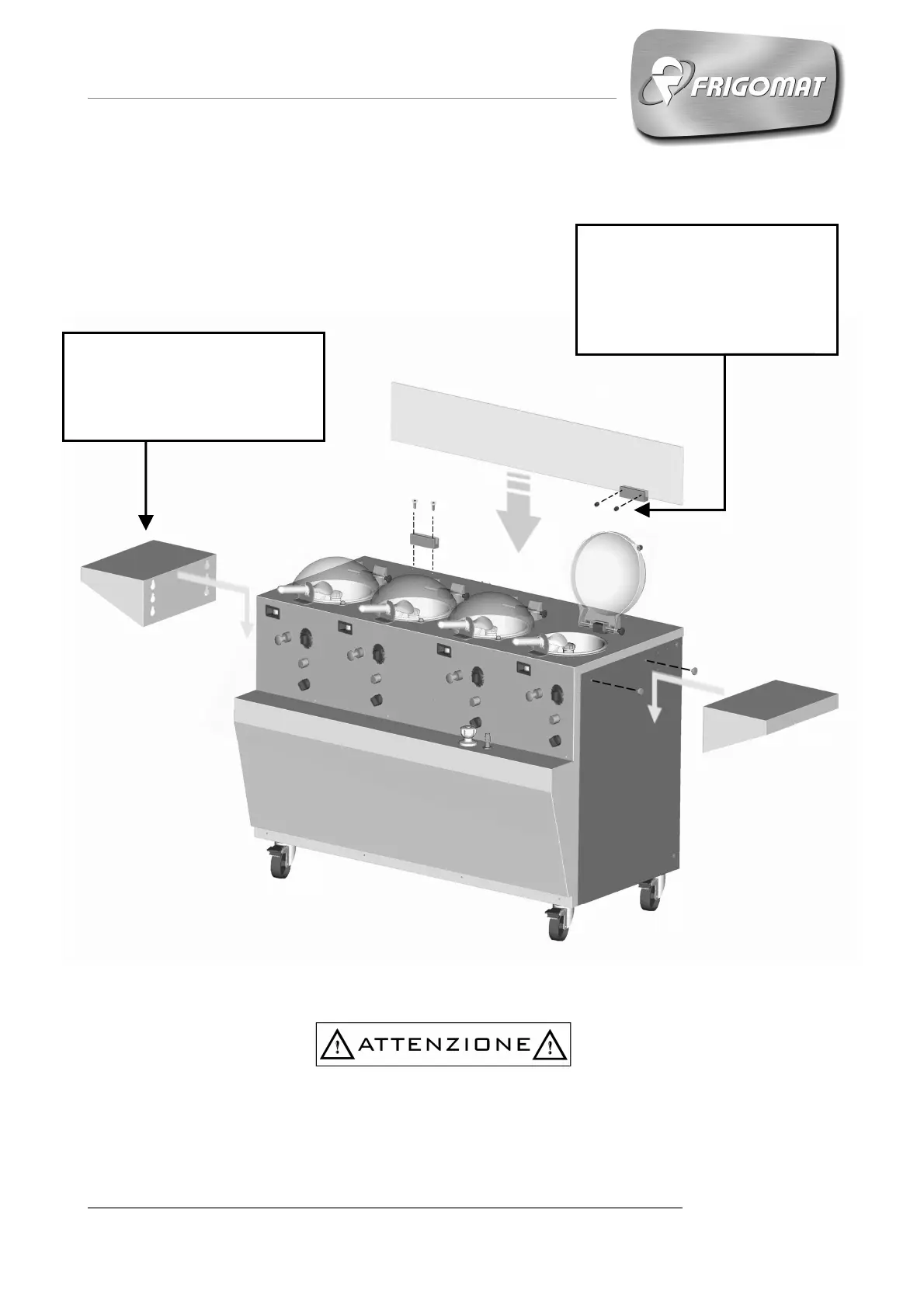 FRIGOMAT

ATTENZIONE