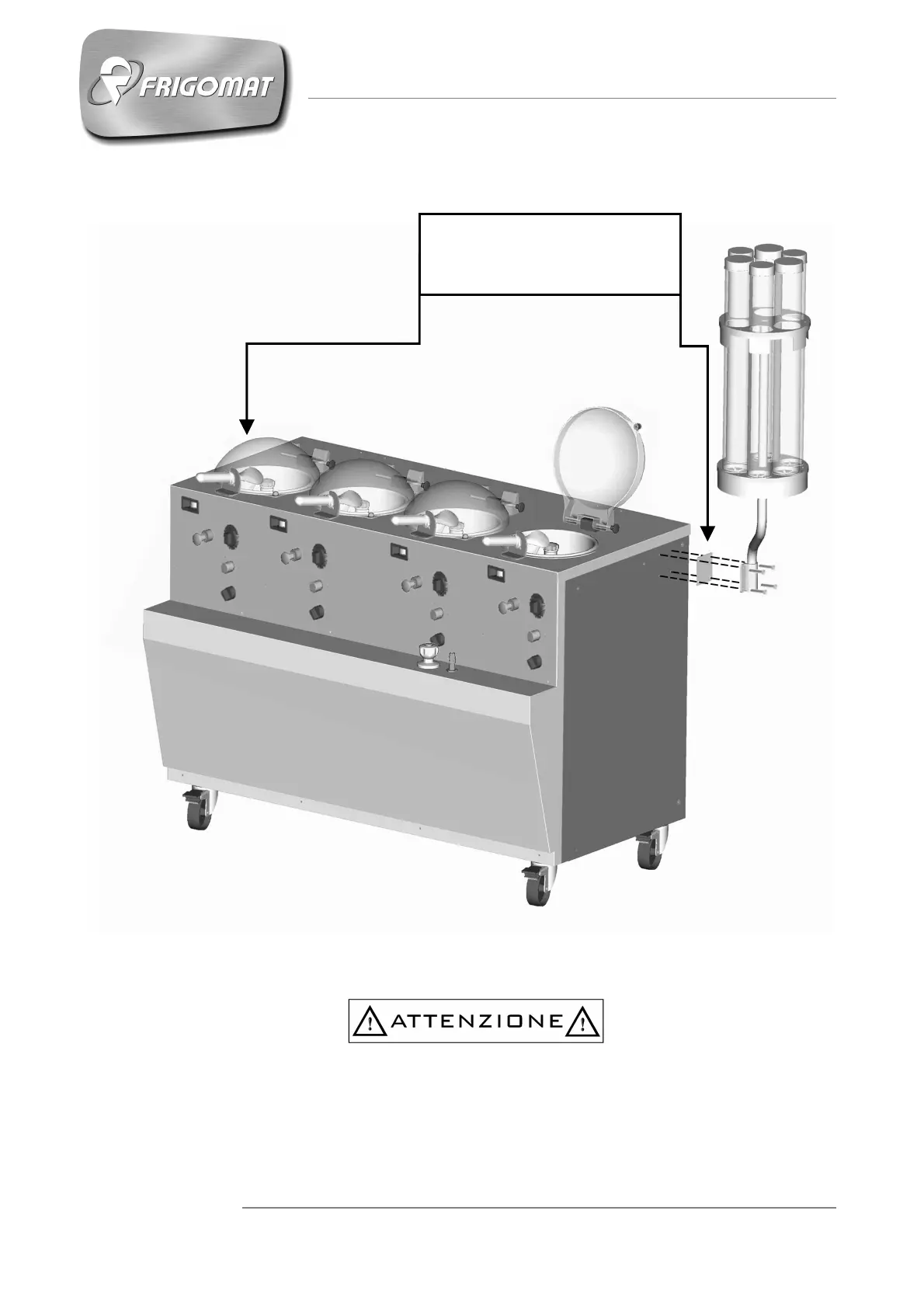 FRIGOMAT

ATTENZIONE