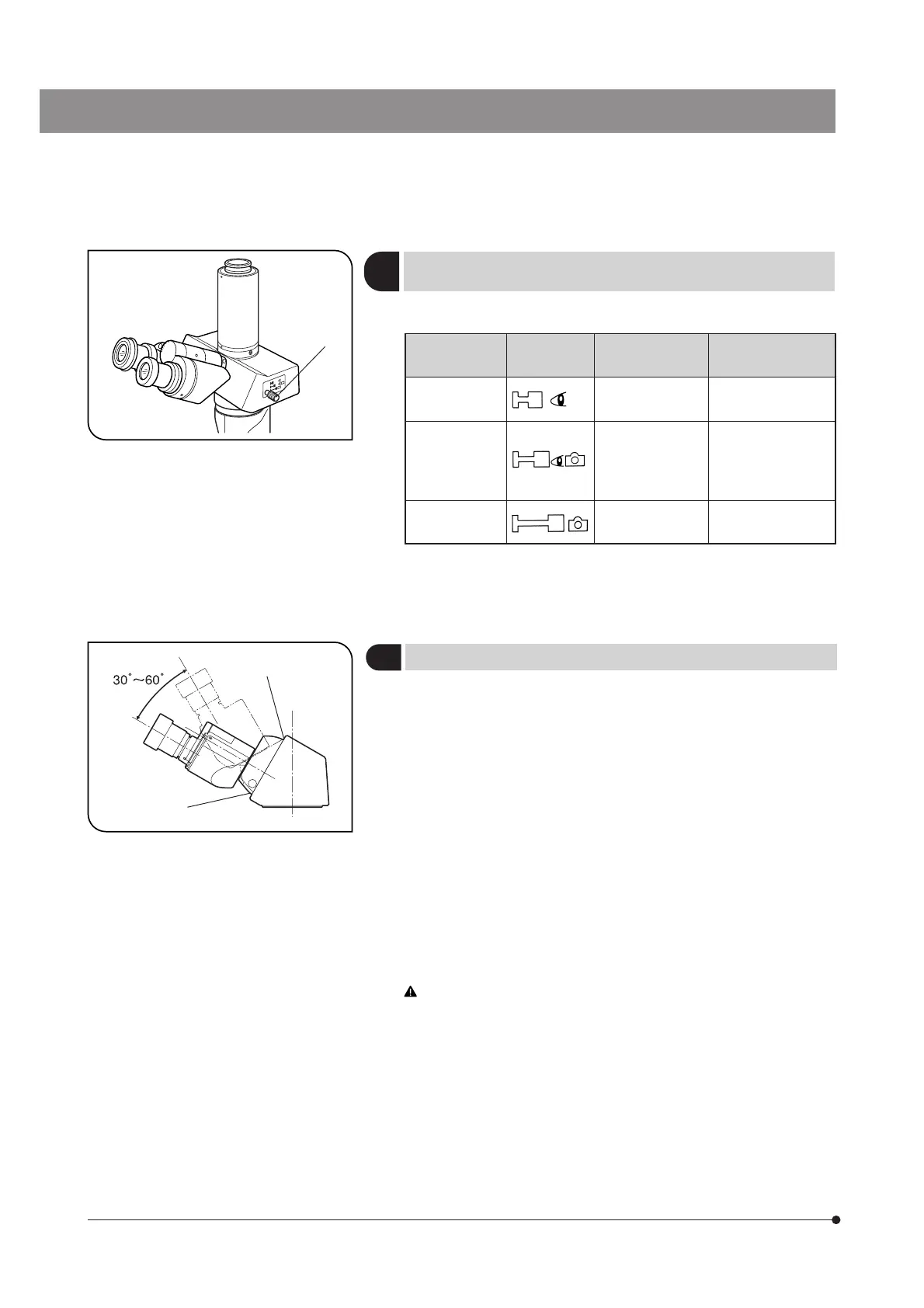 30°～60°