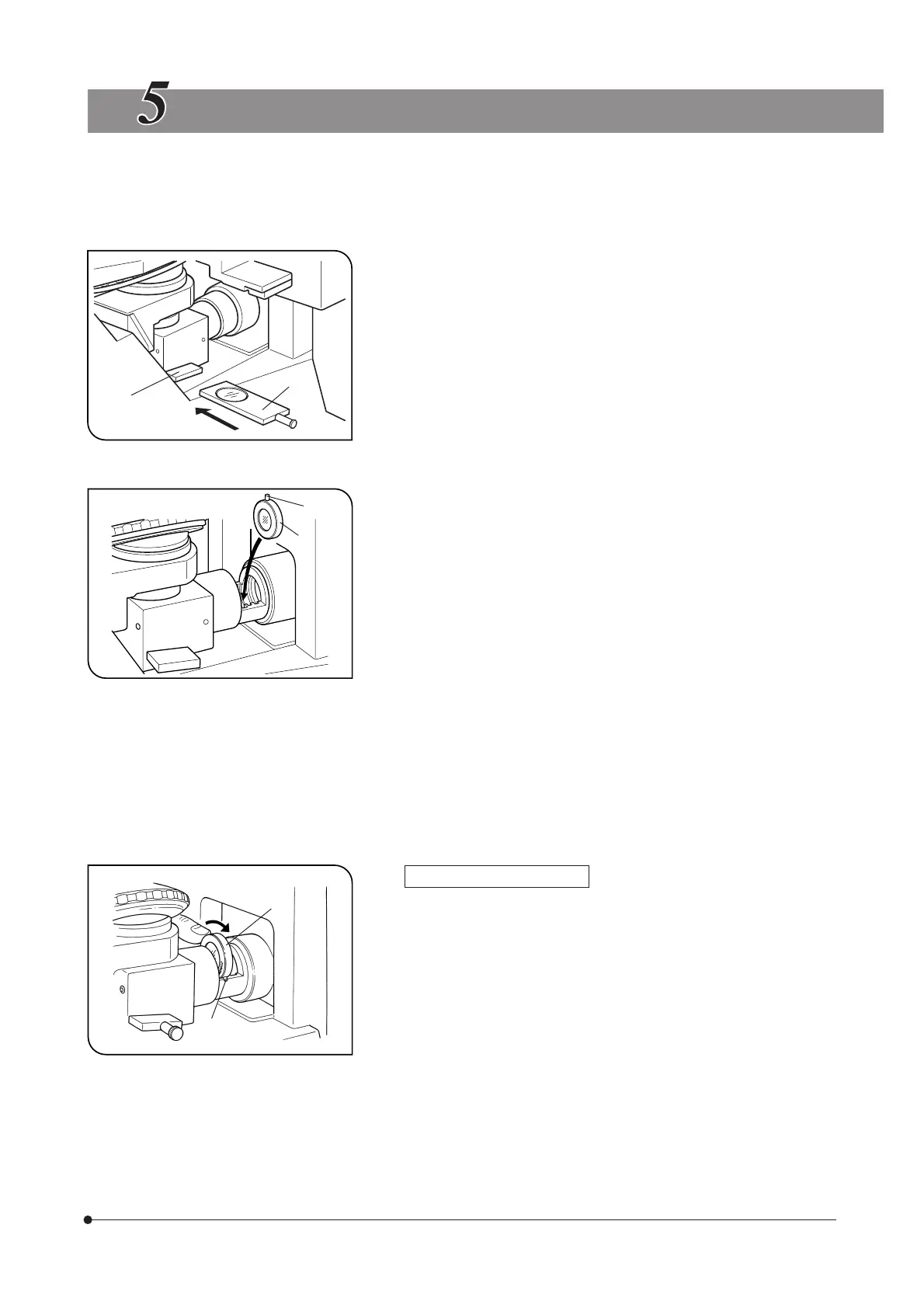 5