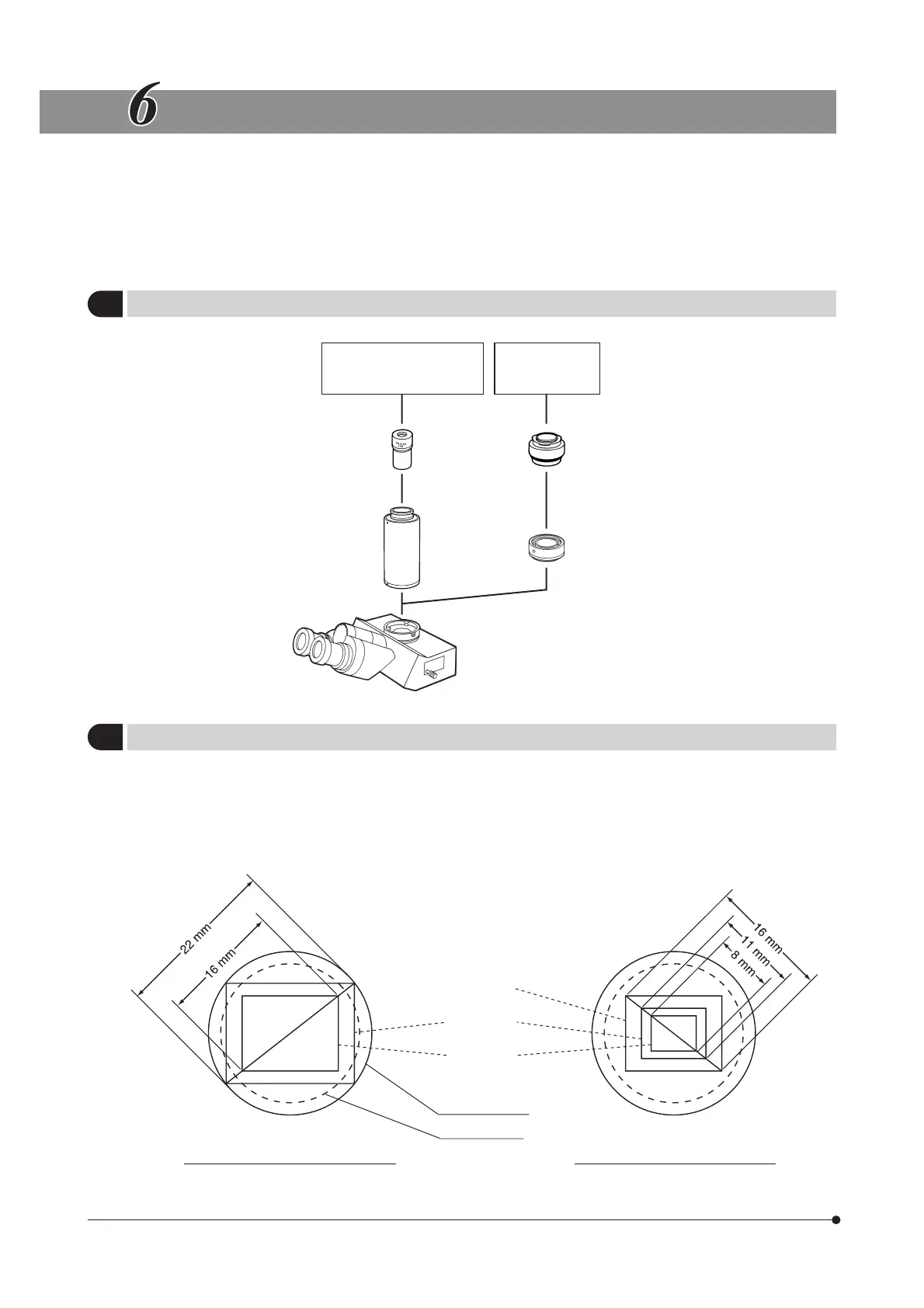 6

22 mm

16 mm

16 mm

11 mm

8 mm