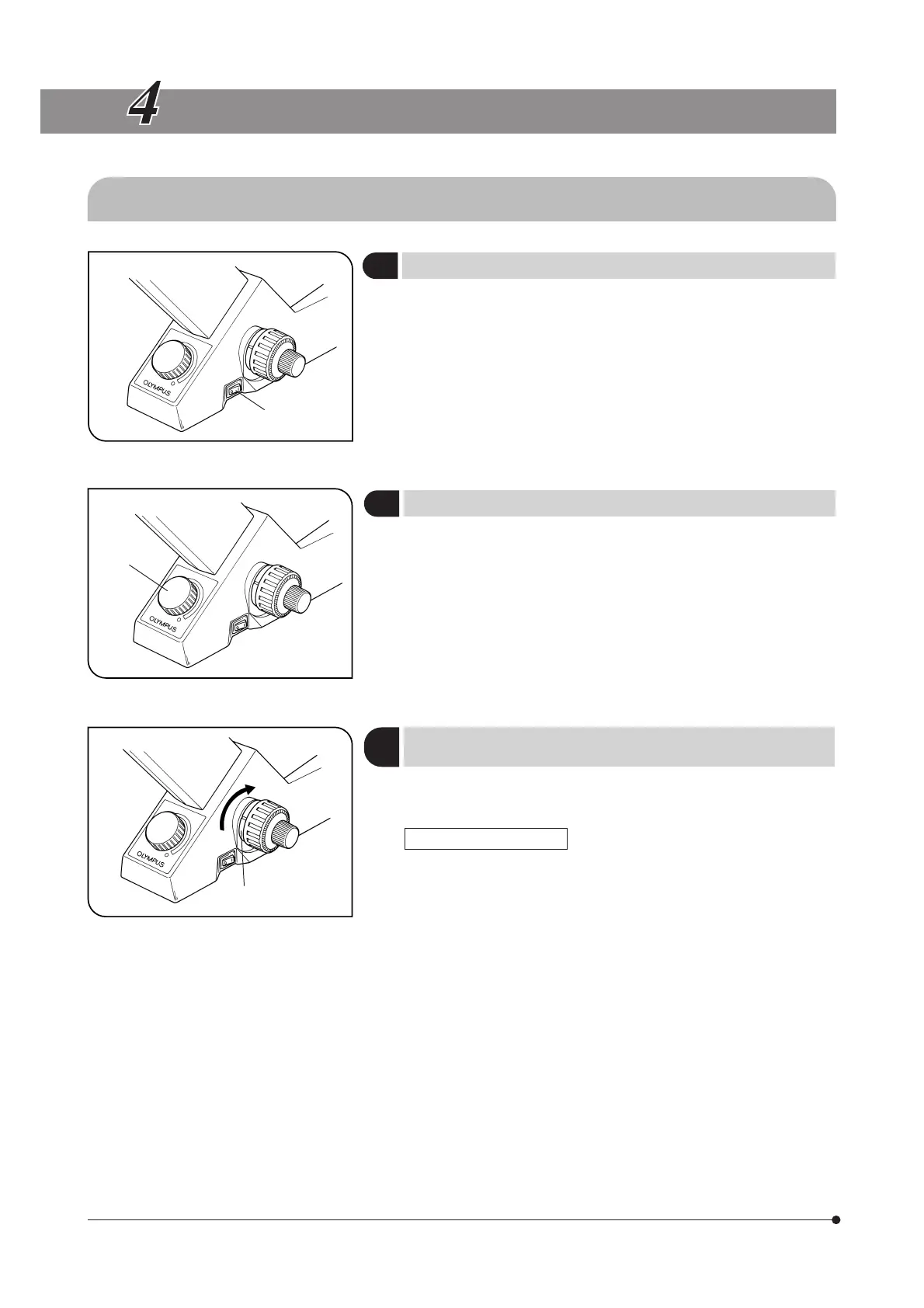 4

OLYMPUS

OLYMPUS

OLYMPUS