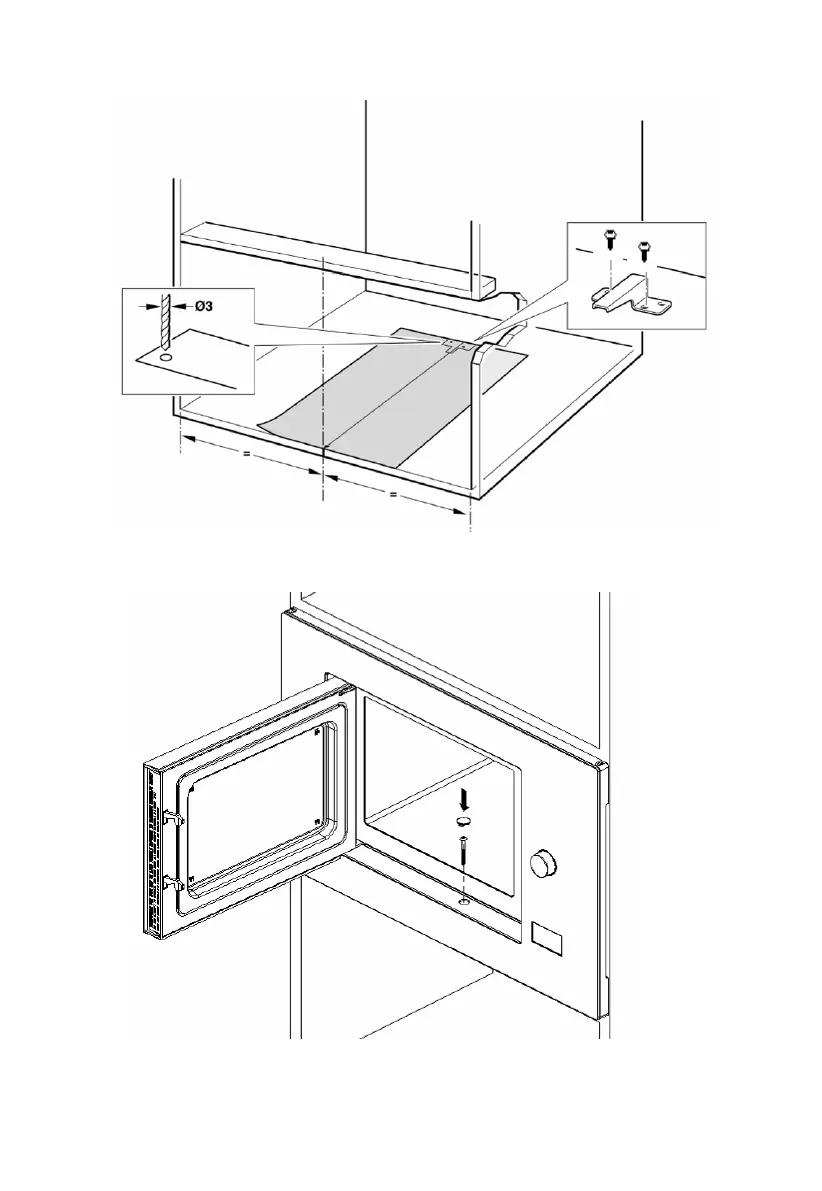 Ø3

=

=