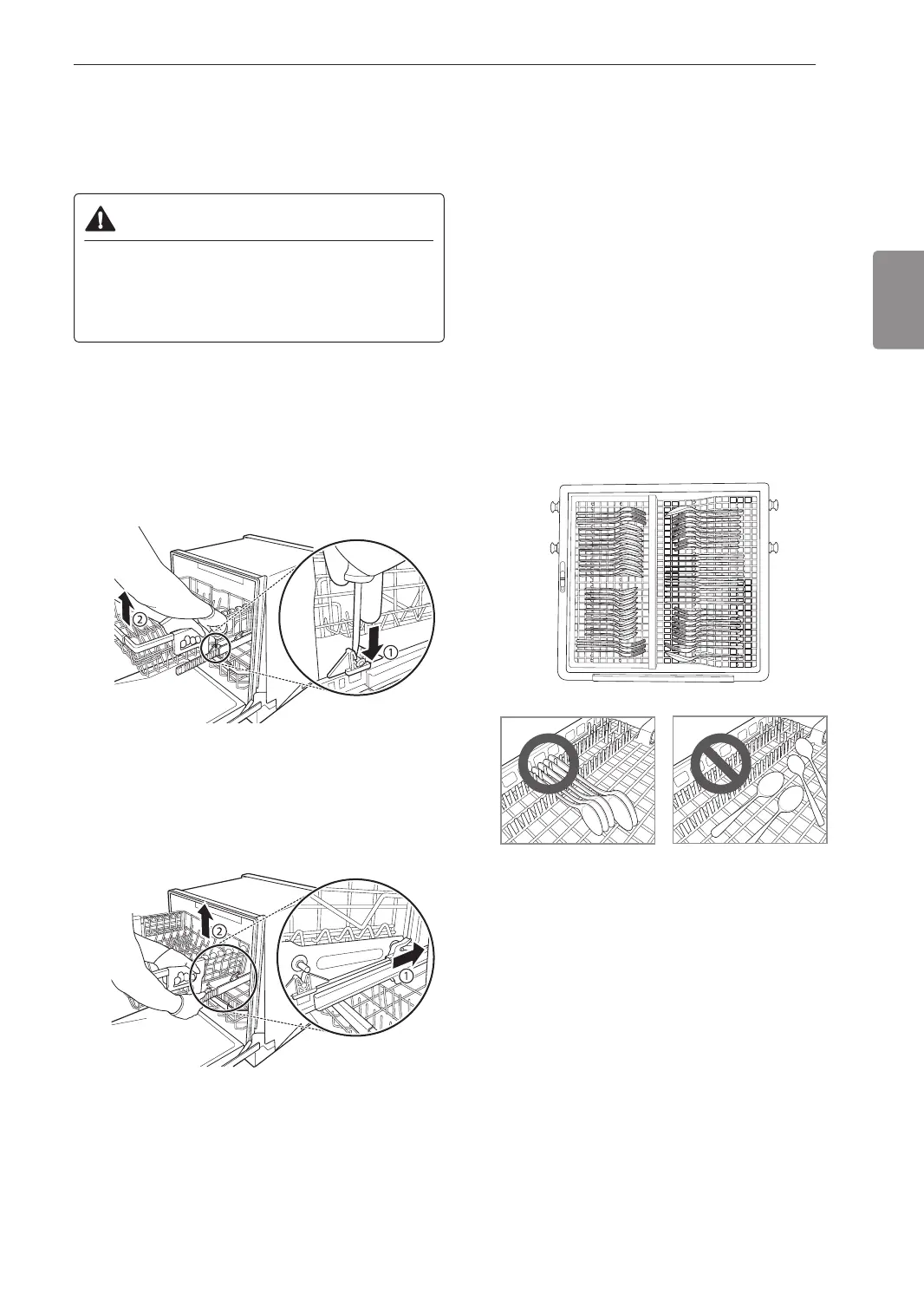 ①
②
①
②