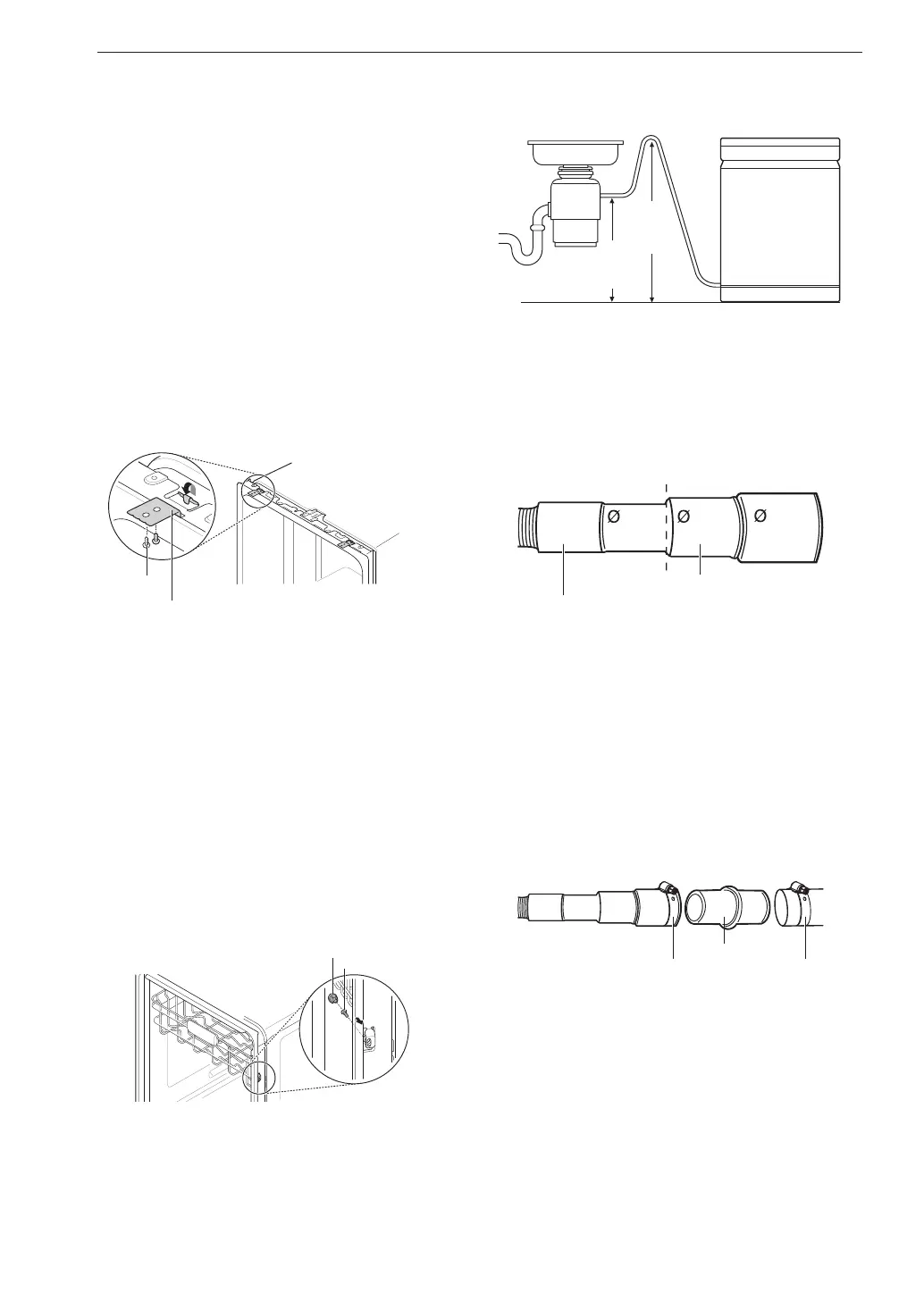 Ø Ø Ø