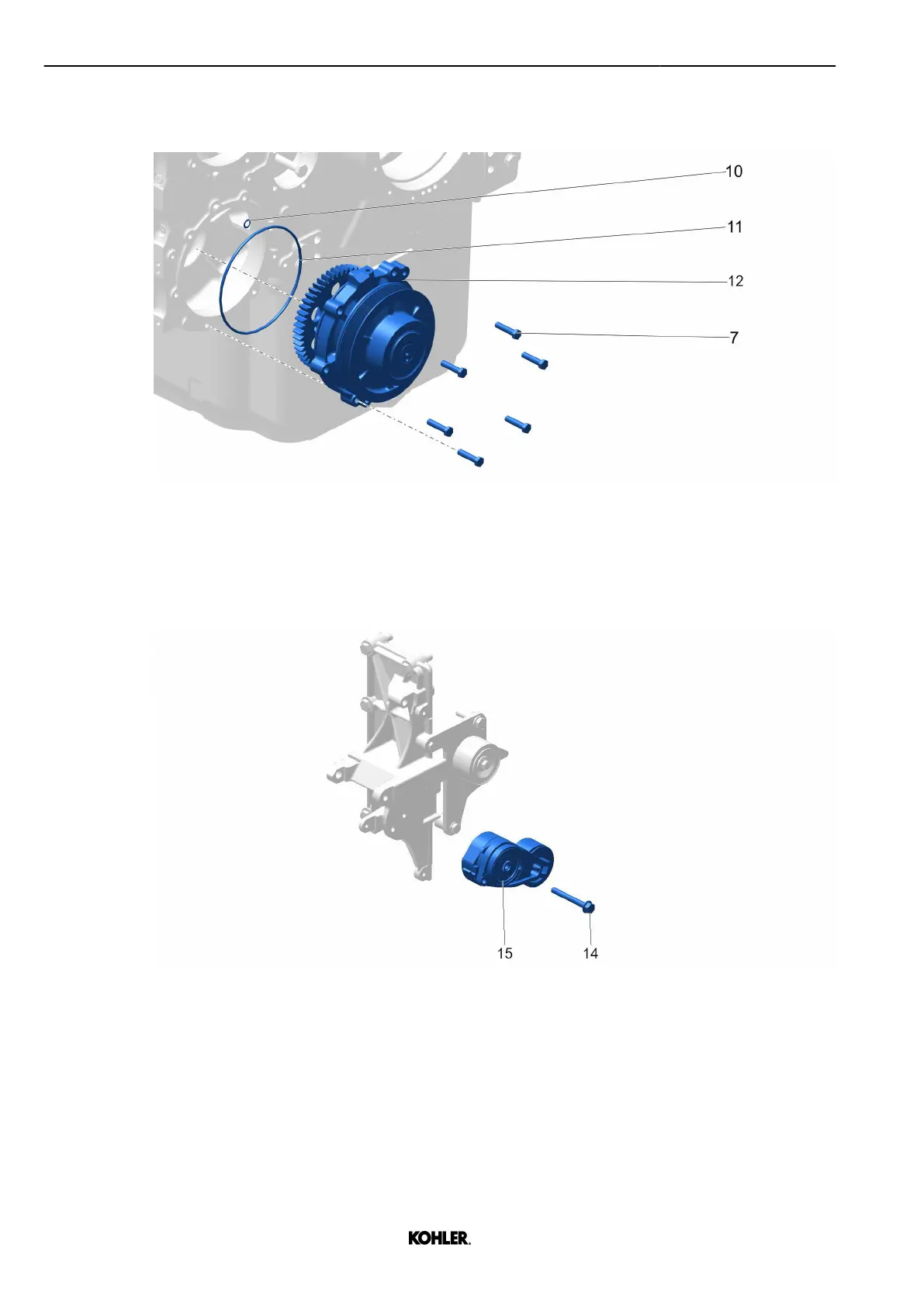 10
11
12
7

15
14

KOHLER.