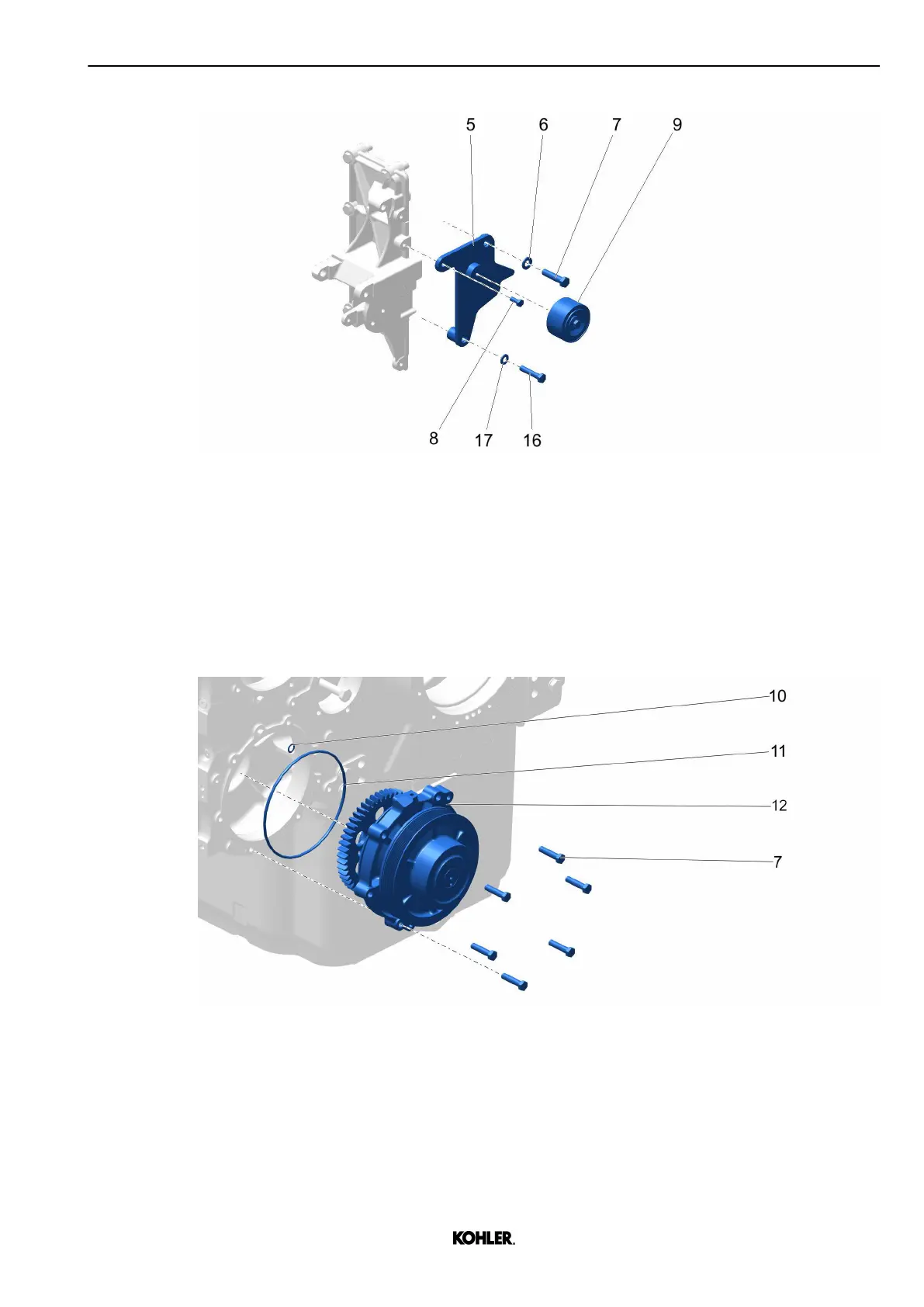 5 6 7 9

8 17 16

10

11

12

7

KOHLER.