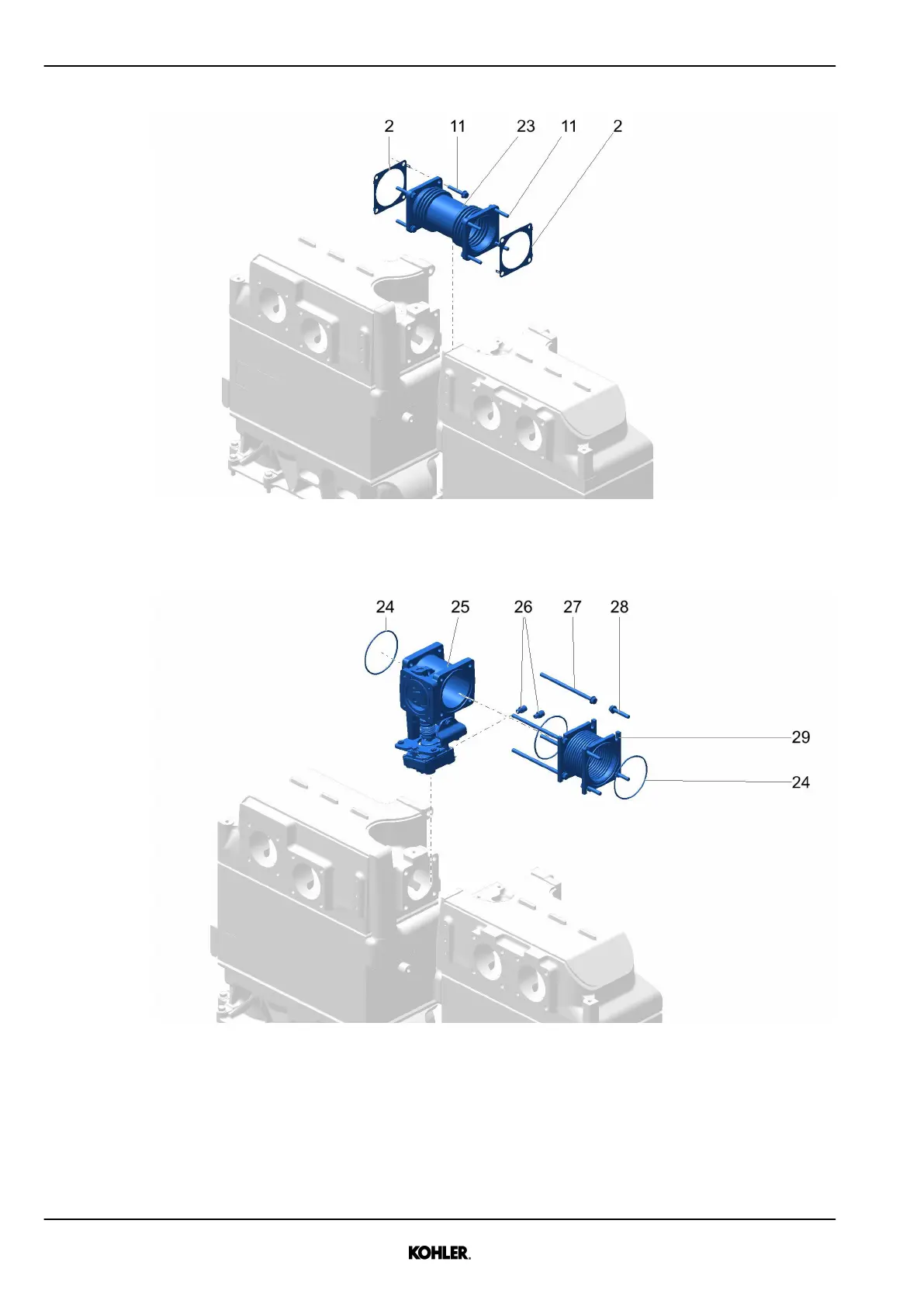 2 11 23 11 2

24 25 26 27 28

29

24

KOHLER.