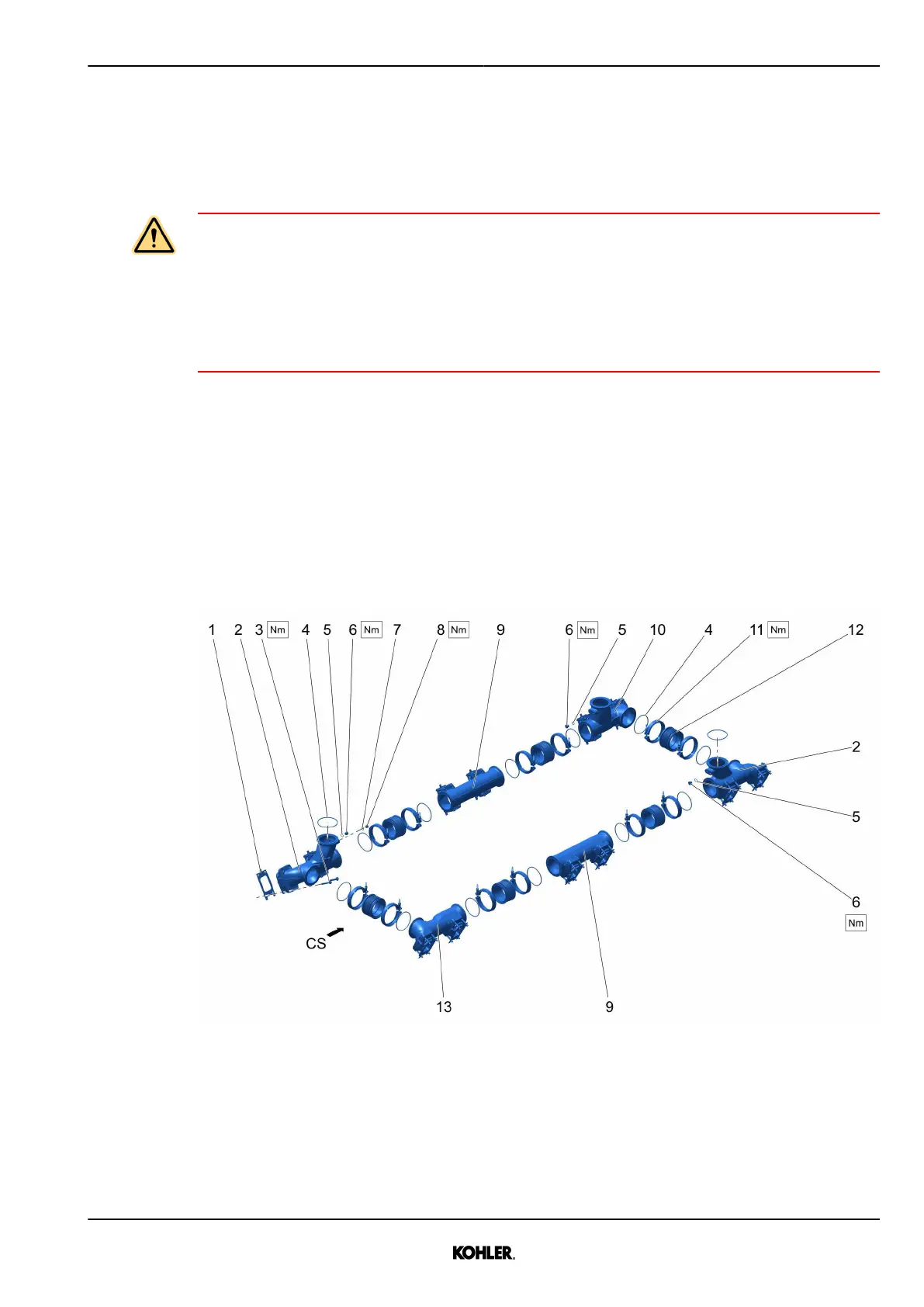 1 2 3 Nm 4 5 6 Nm 7 8 Nm 9 6 Nm 5 10 4 11 Nm 12

2

5

6

Nm

CS

13 9

KOHLER.