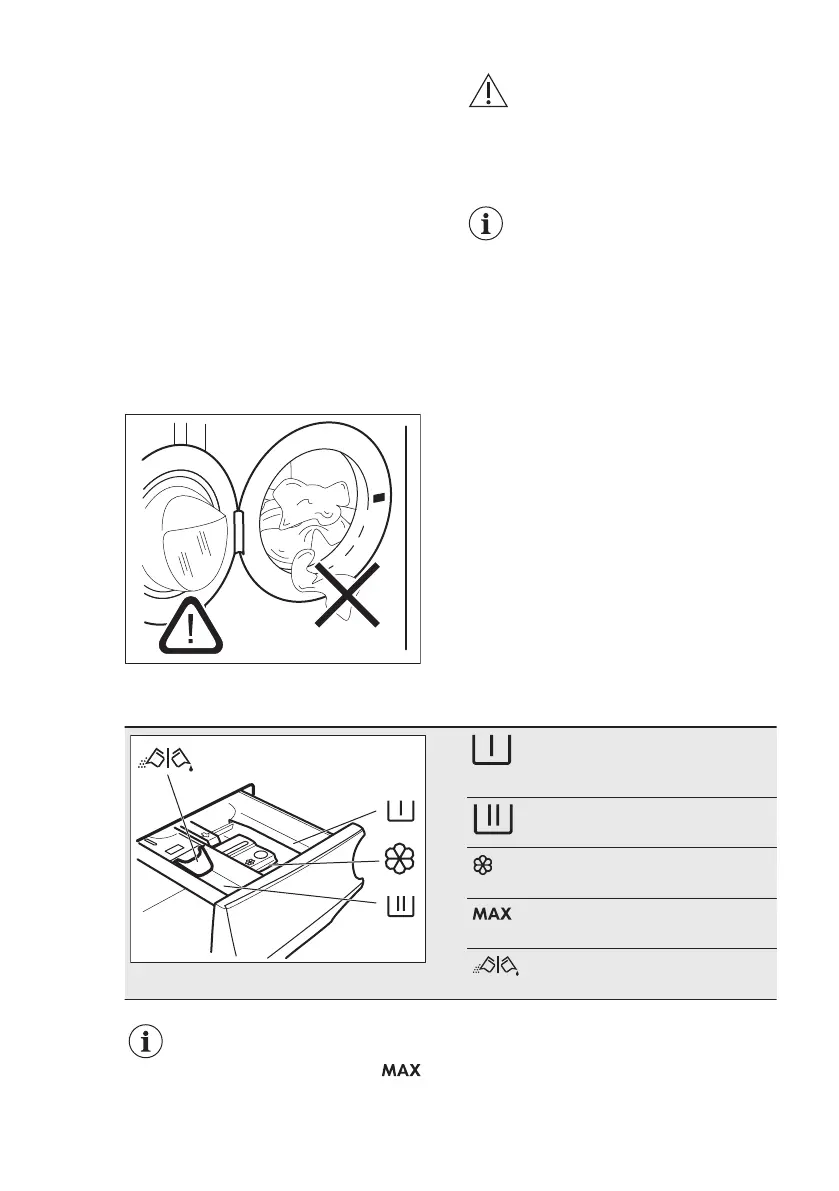 MAX

MAX