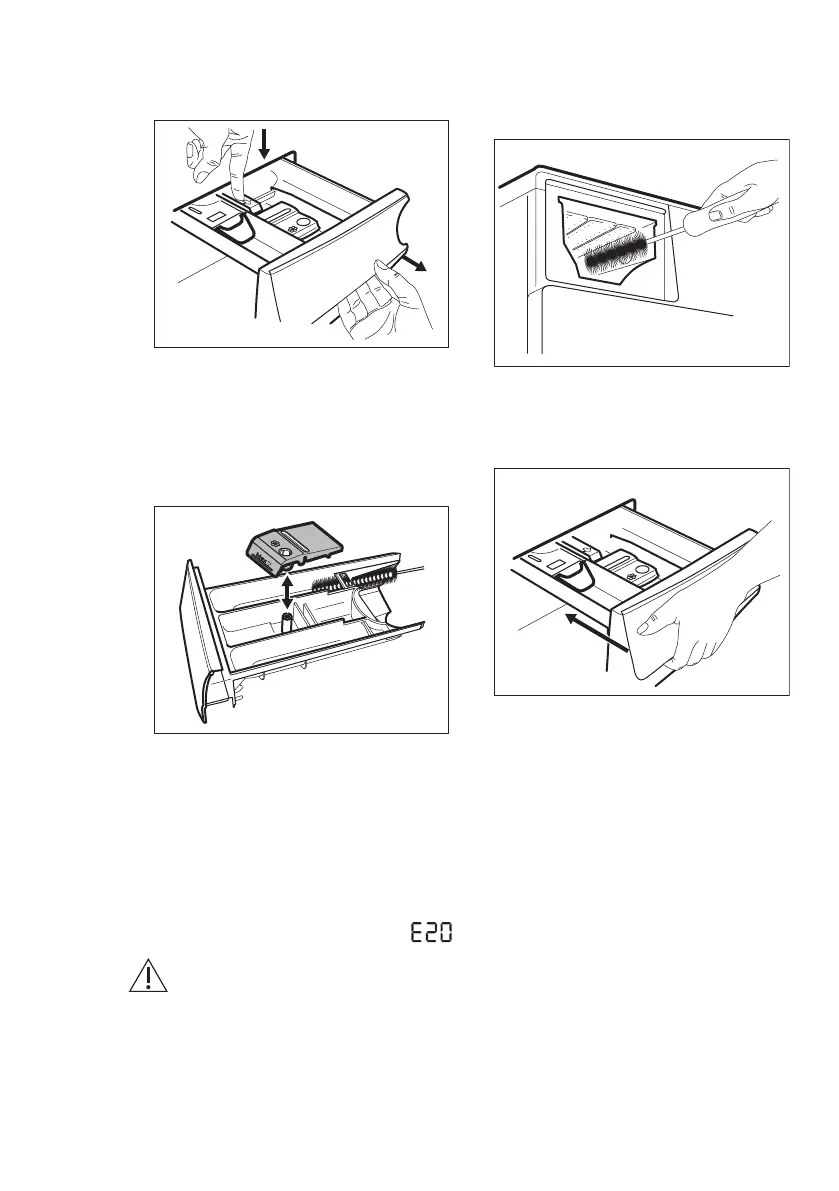 E20