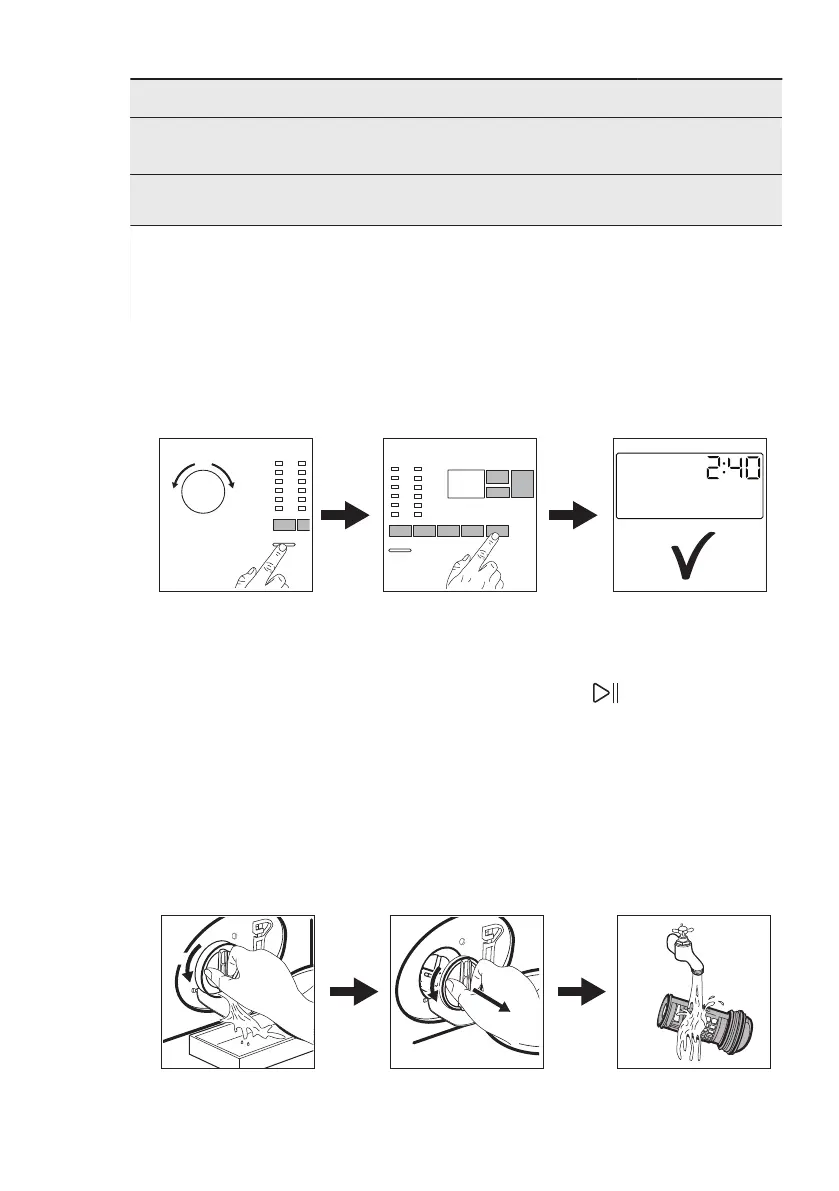 2:40