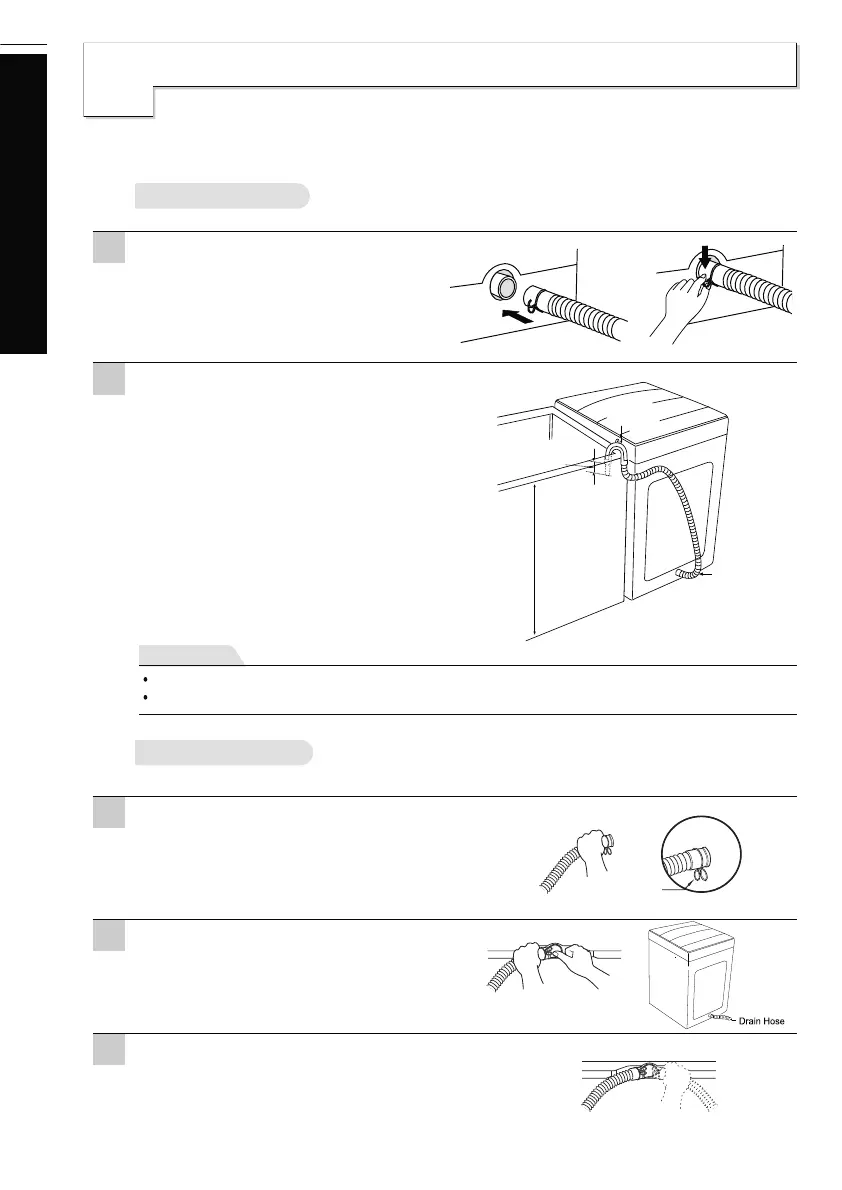 Drain Hose