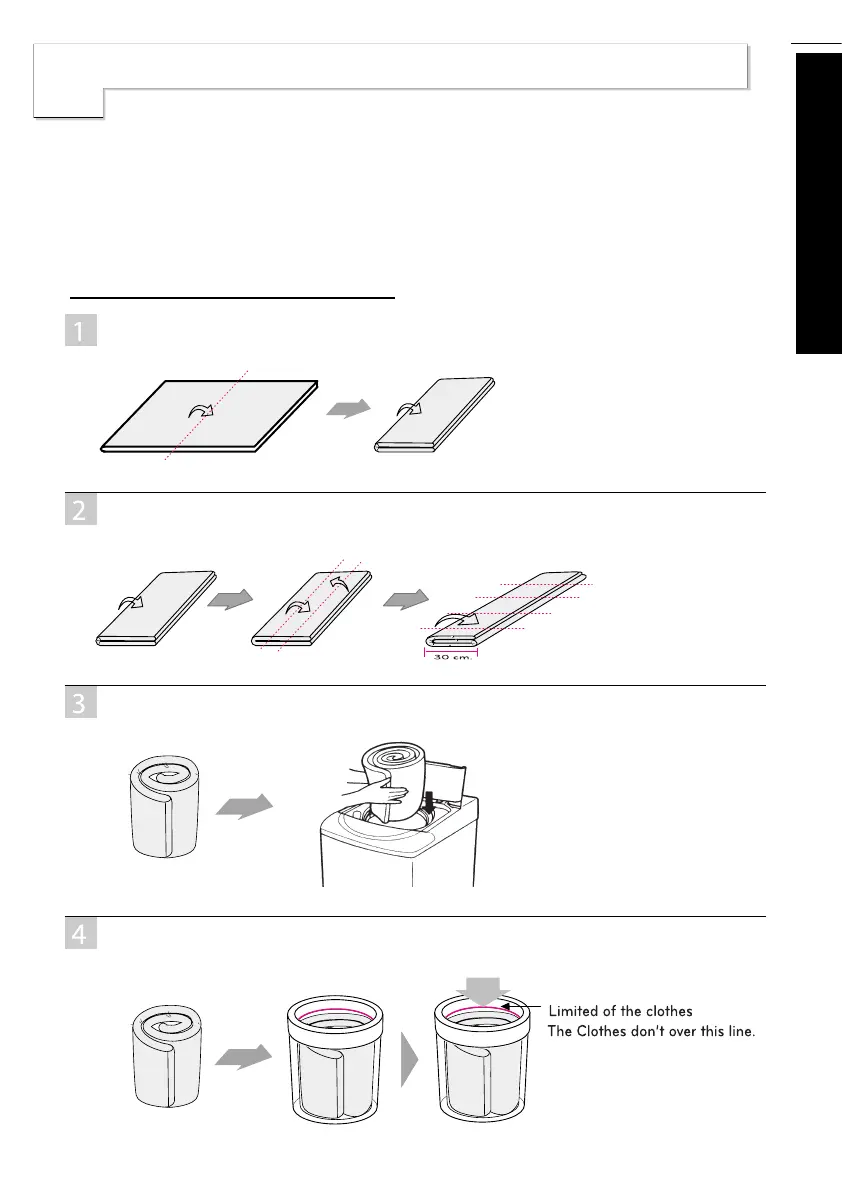 1

2

30 cm.

3

4

Limited of the clothes
The Clothes don't over this line.