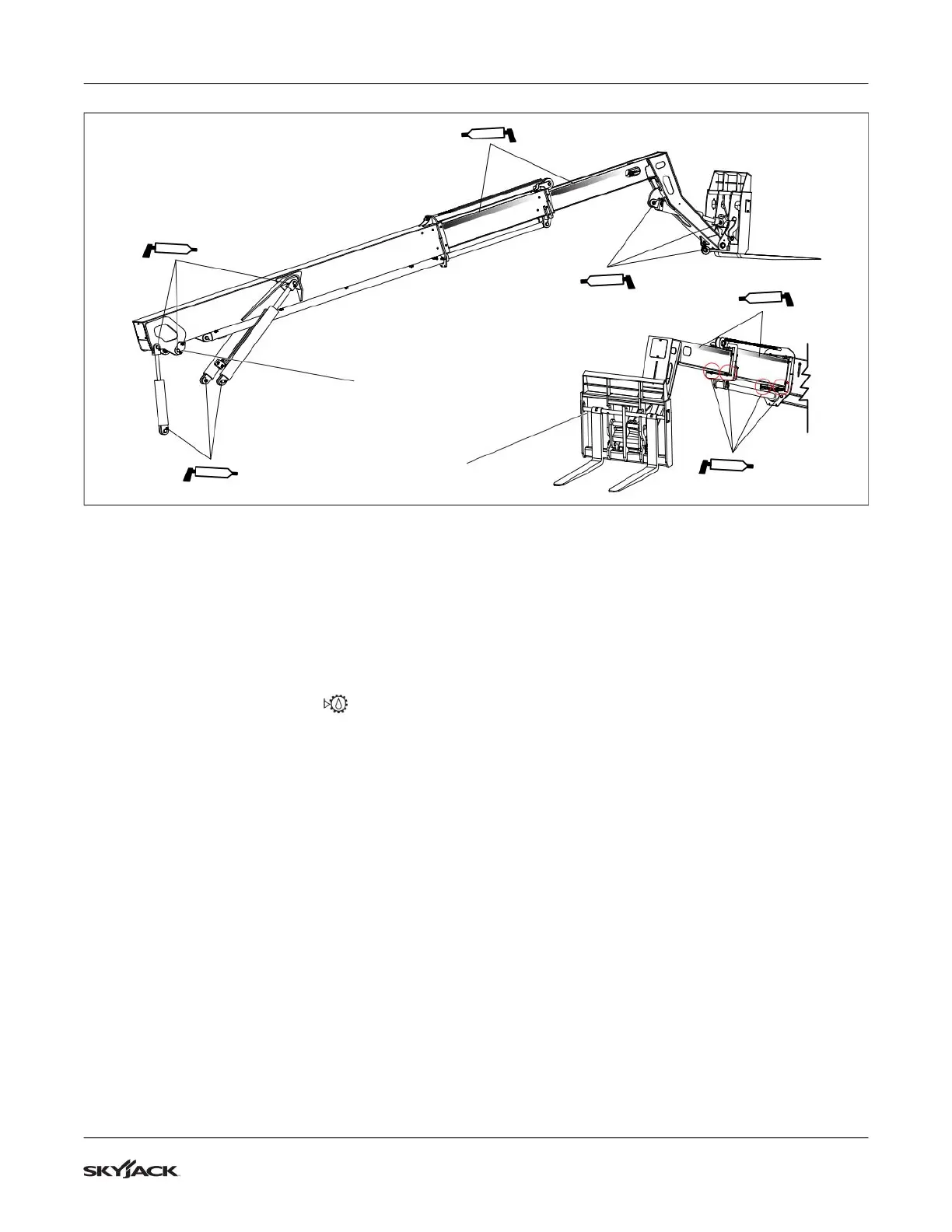 SKYJACK