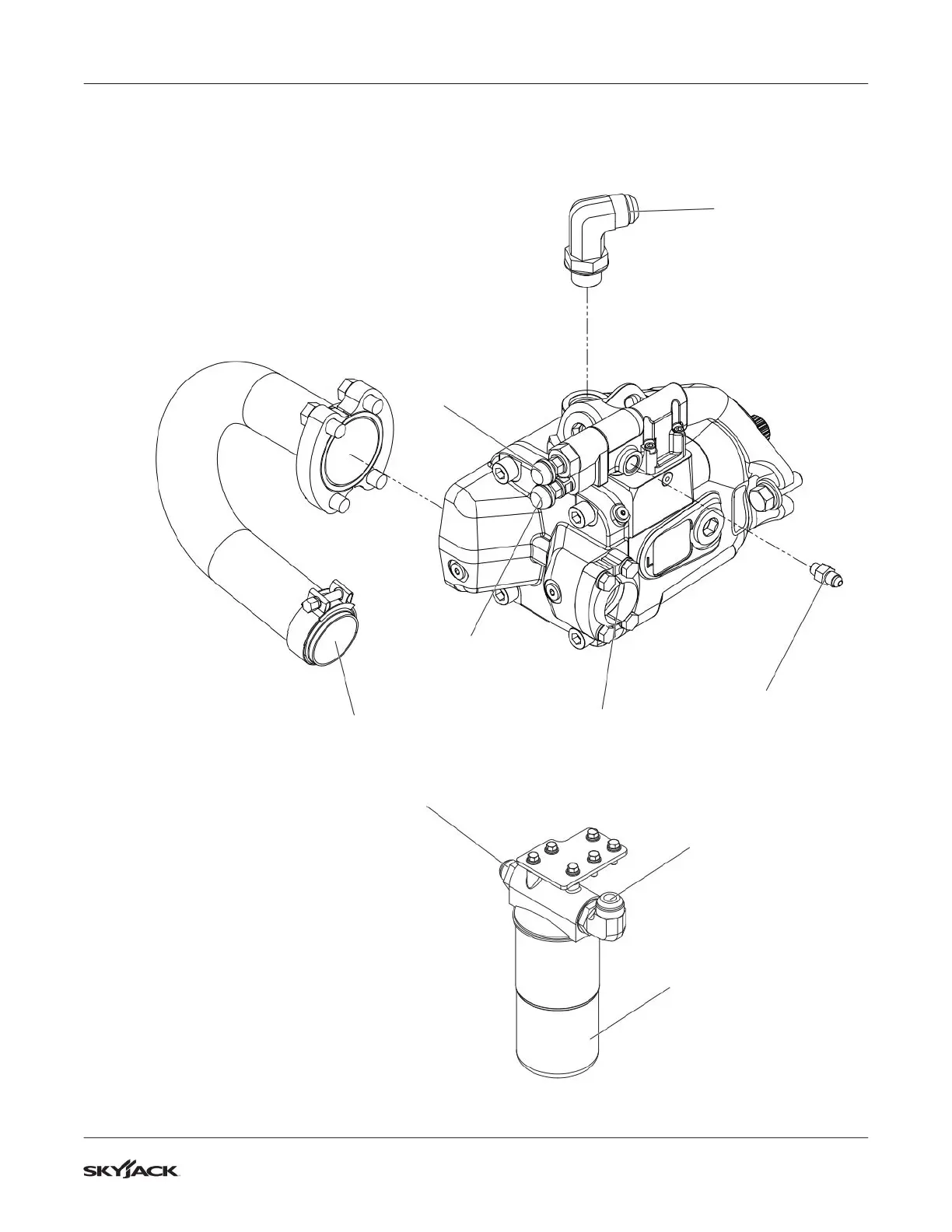 SKYJACK