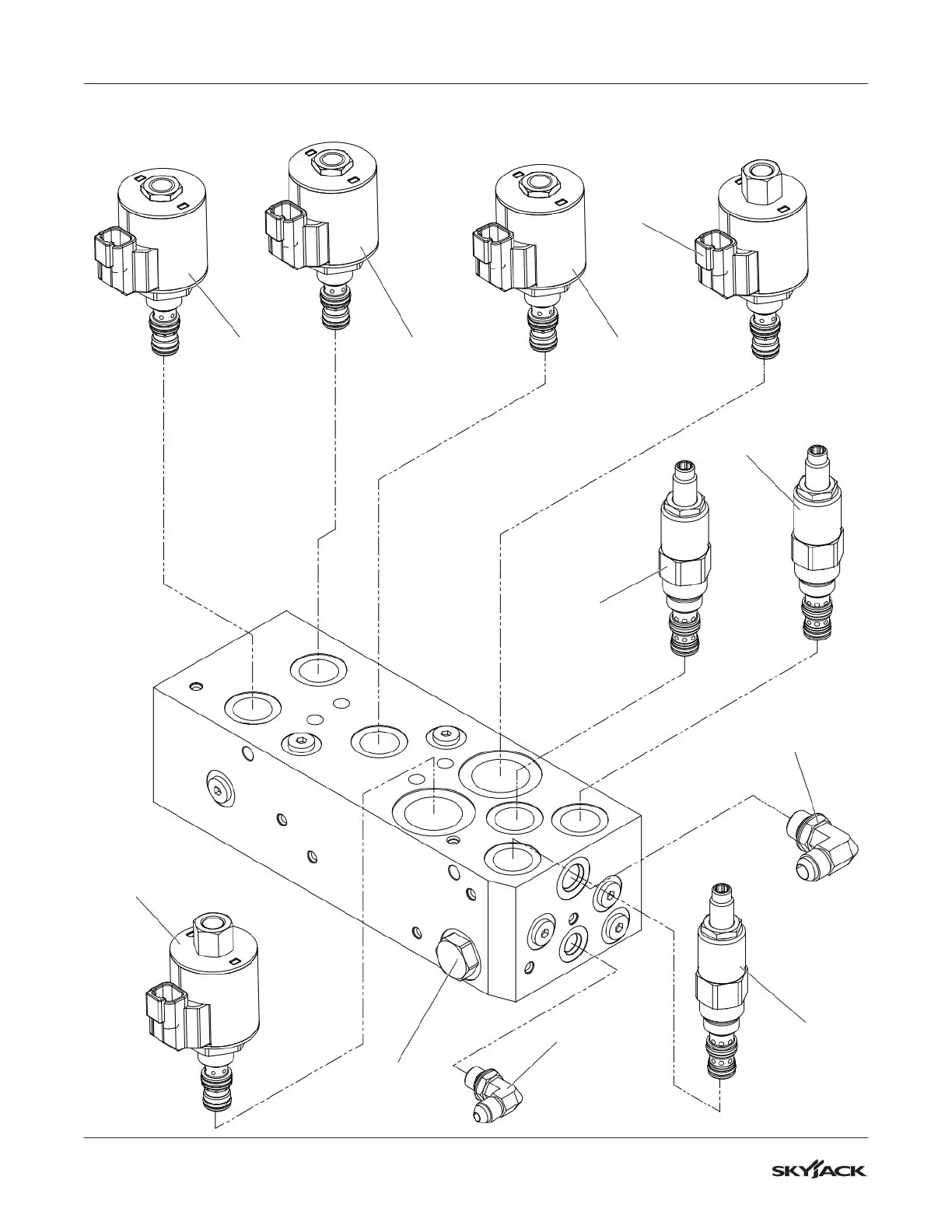 SKYJACK