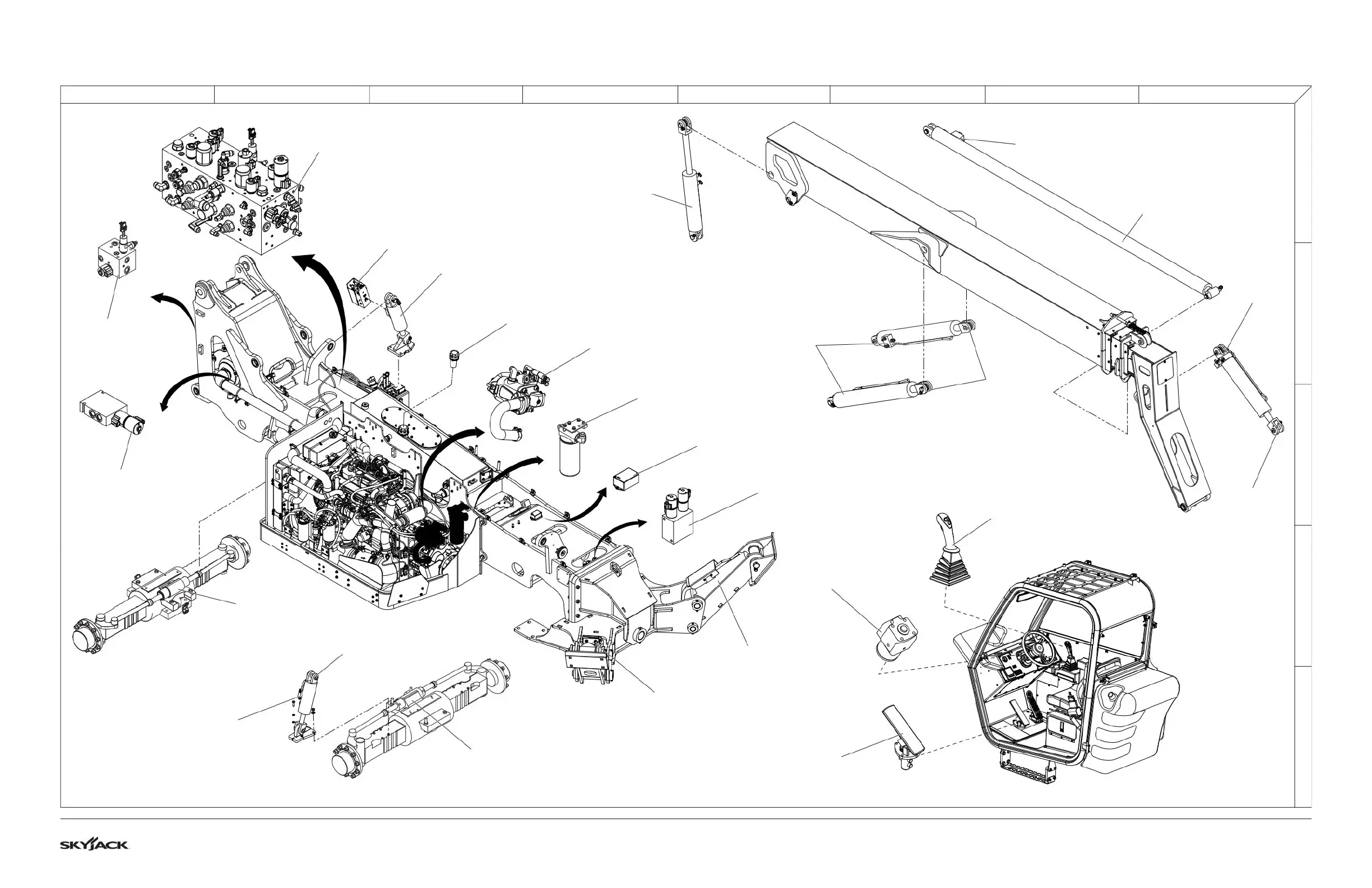 SKYJACK