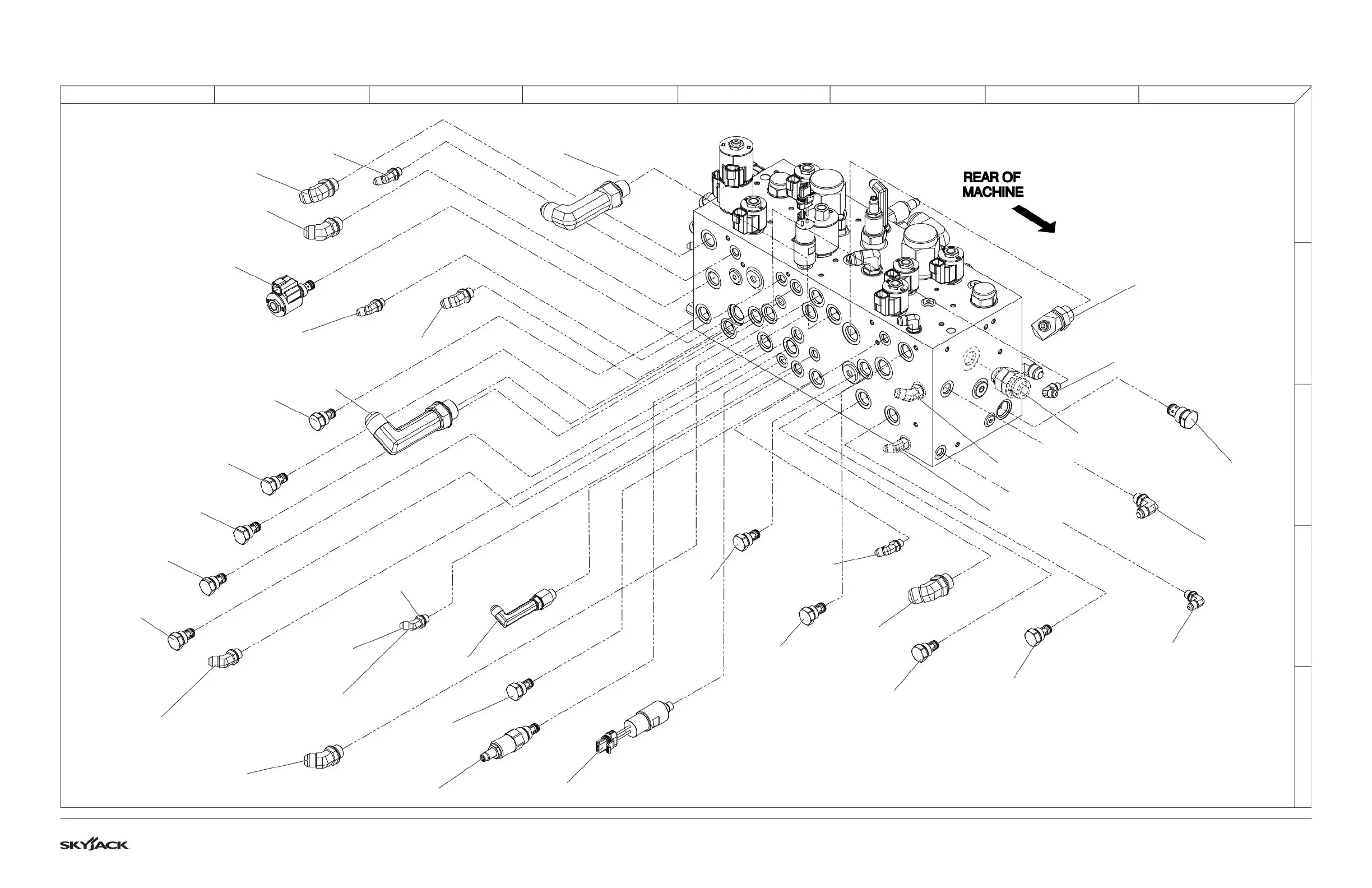 REAR OF MACHINE

SKYJACK