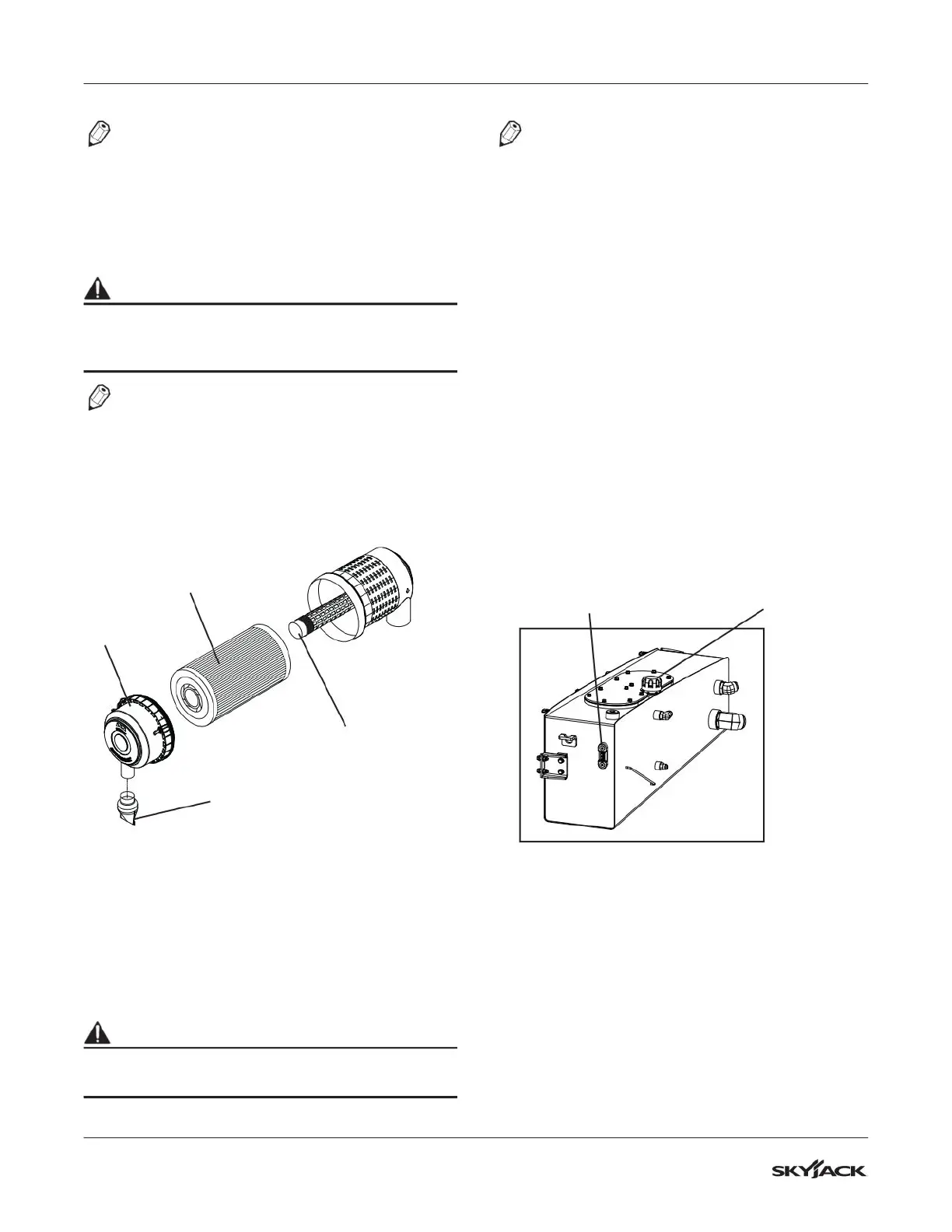 SKYJACK