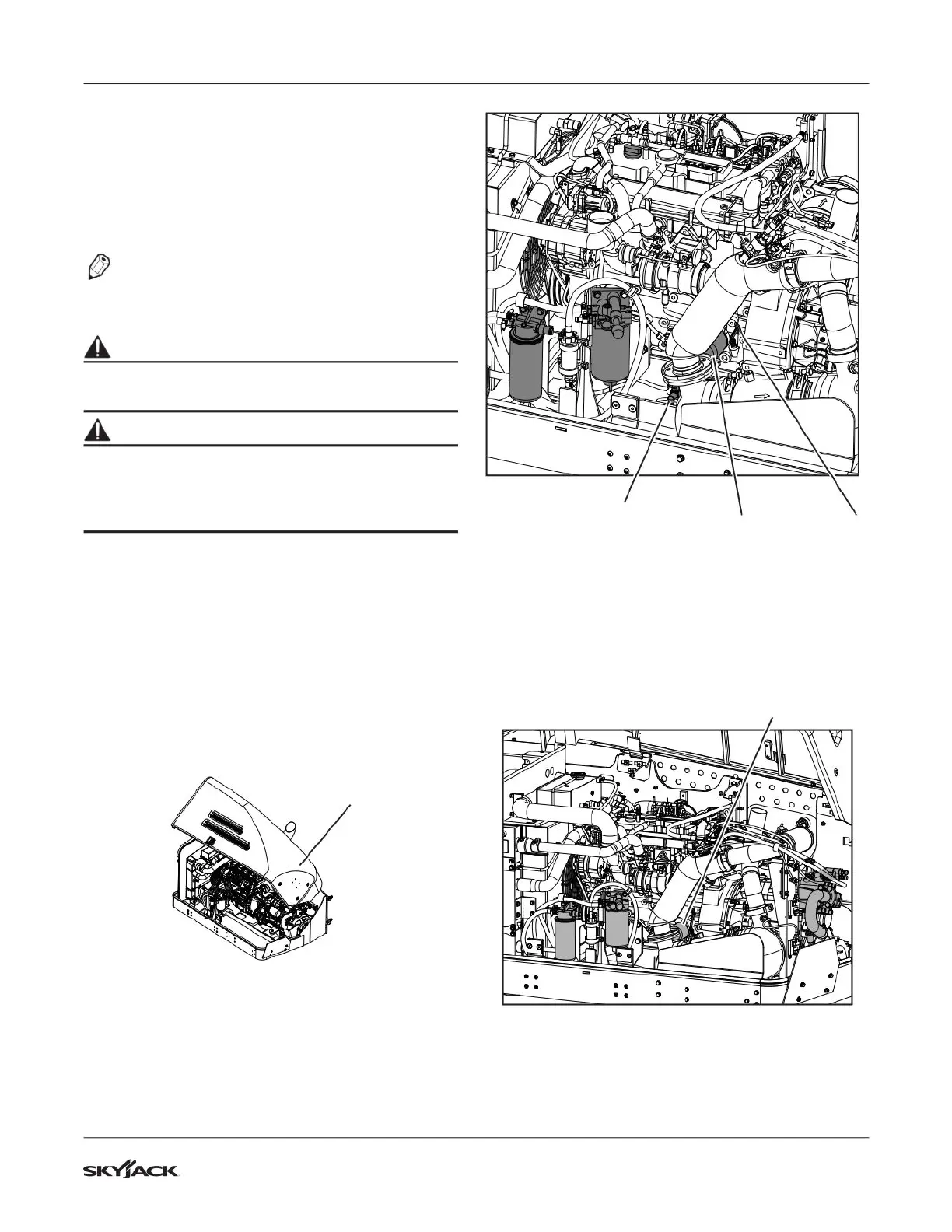 SKYJACK