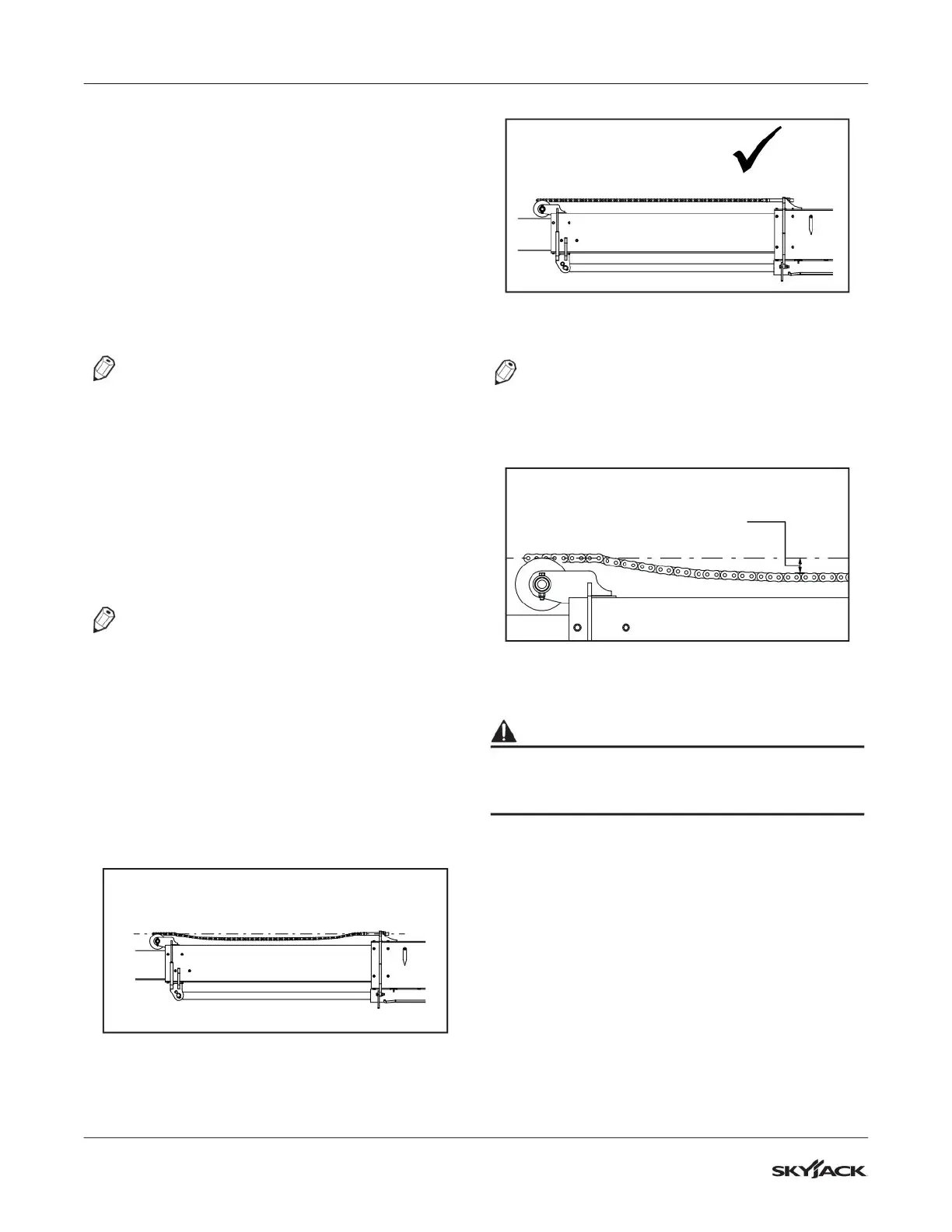 SKYJACK