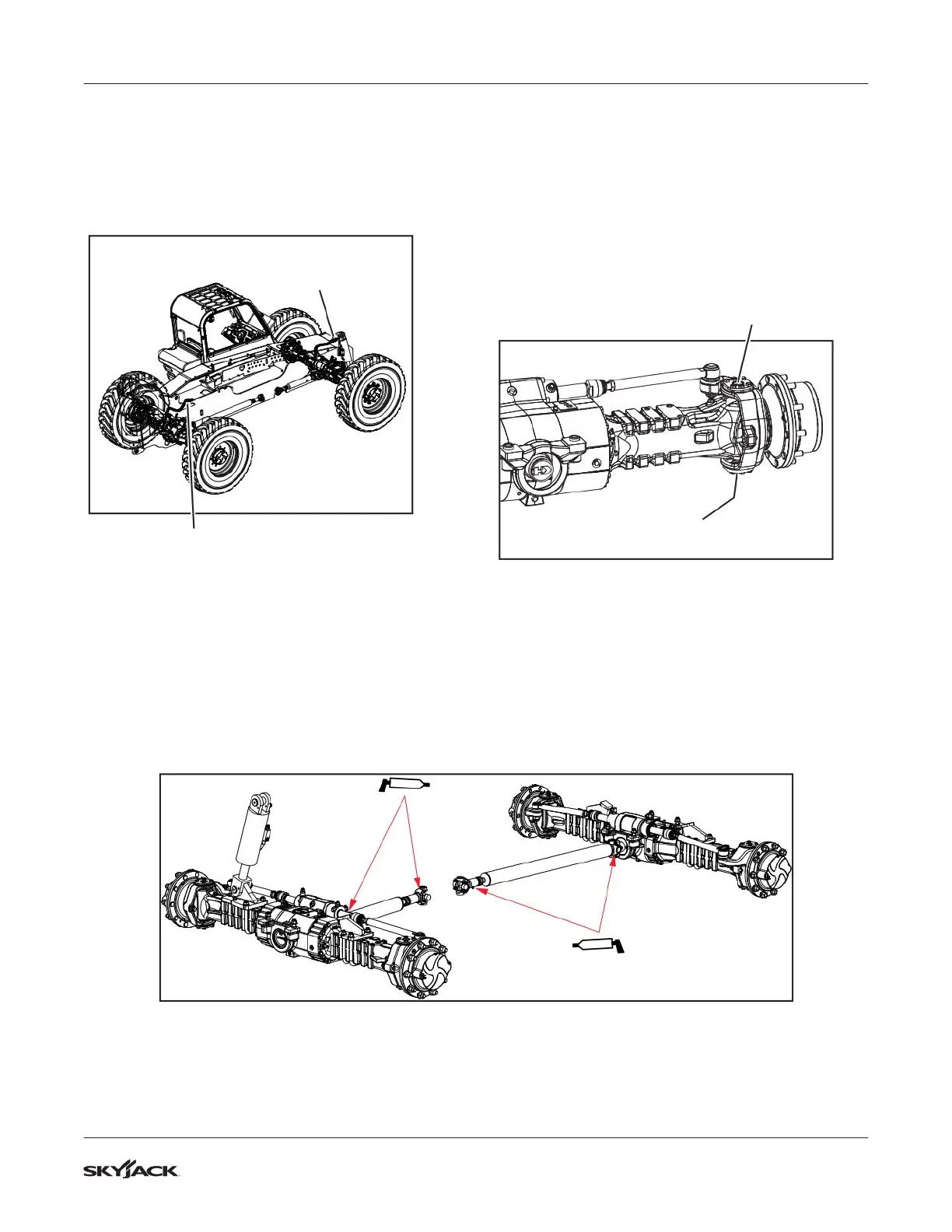 SKYJACK