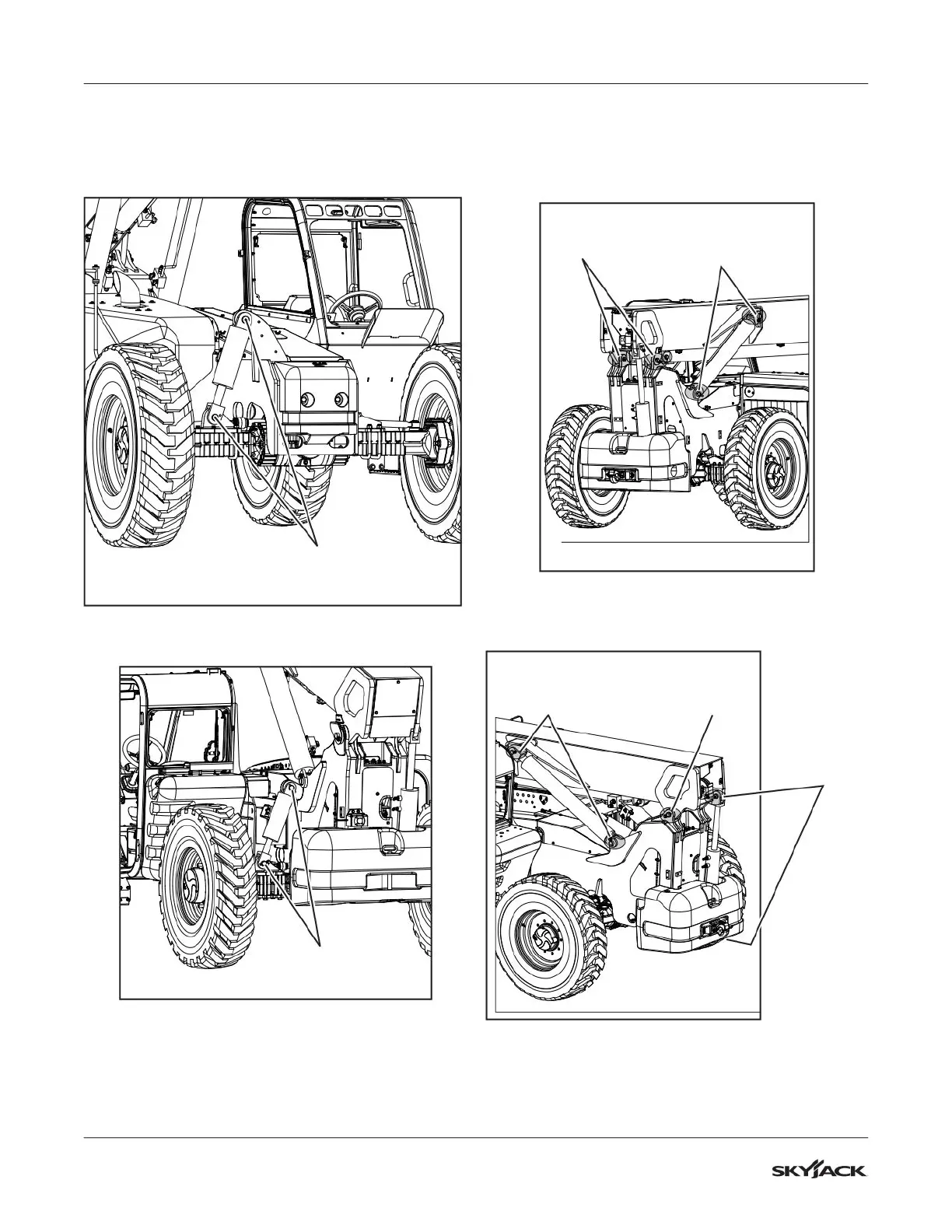 SKYJACK