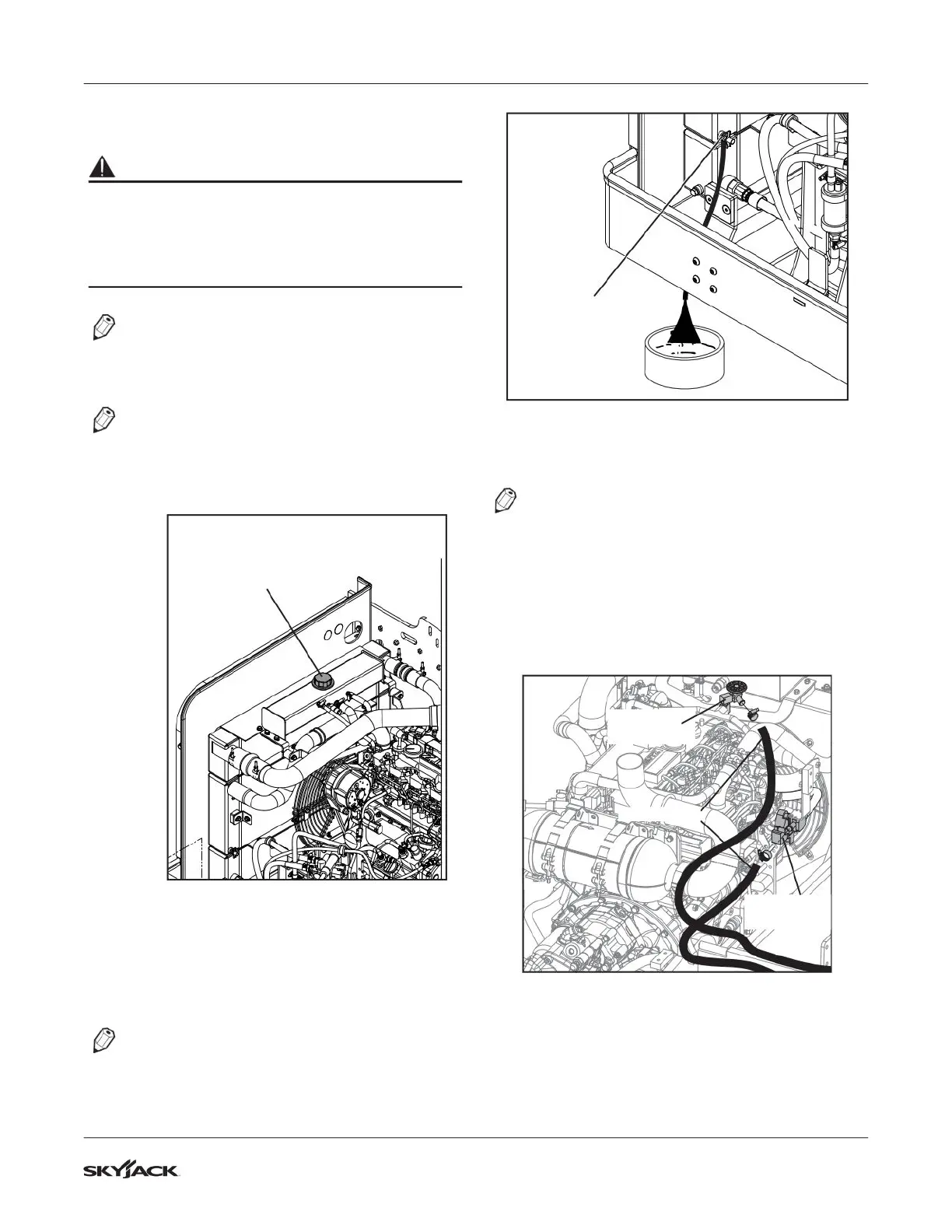 SKYJACK