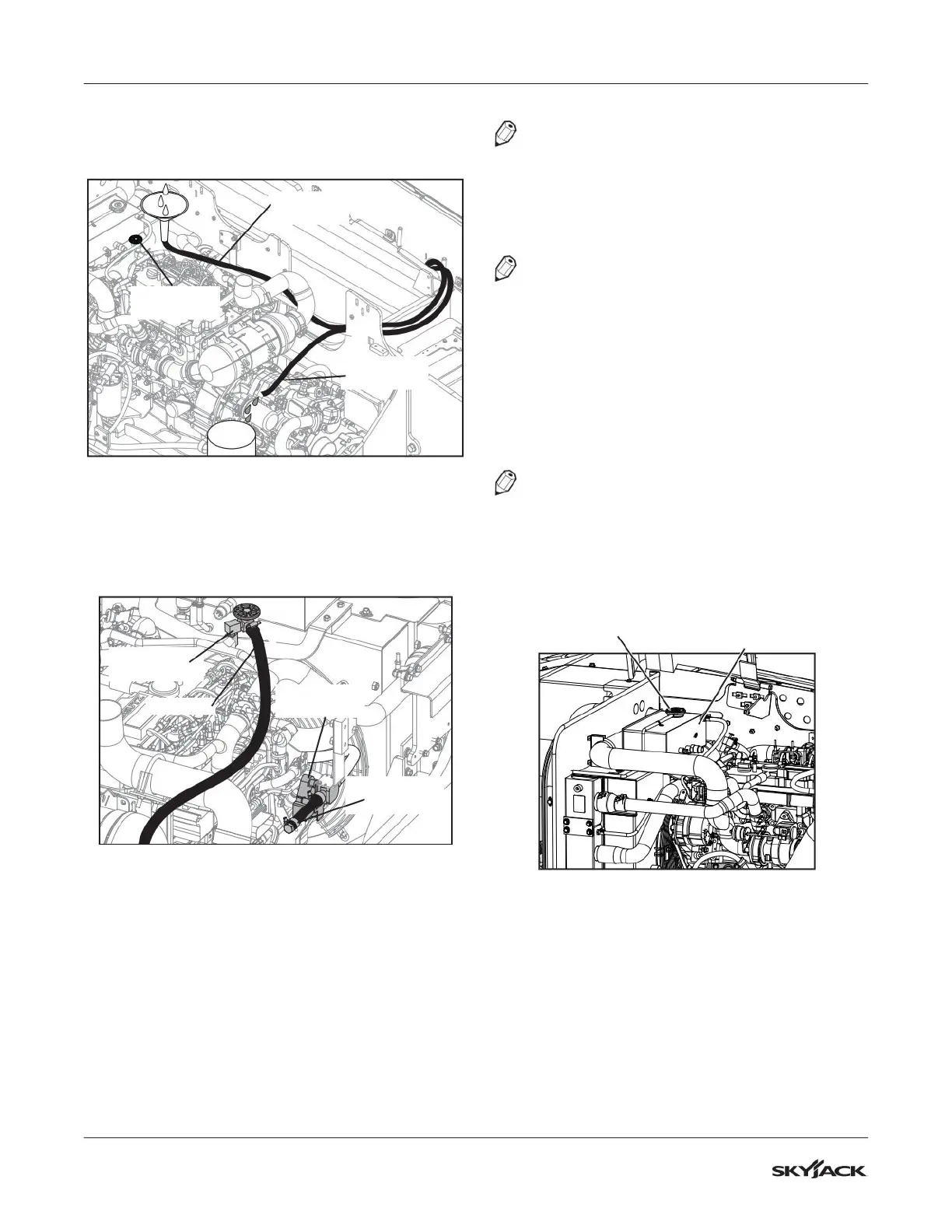 SKYJACK