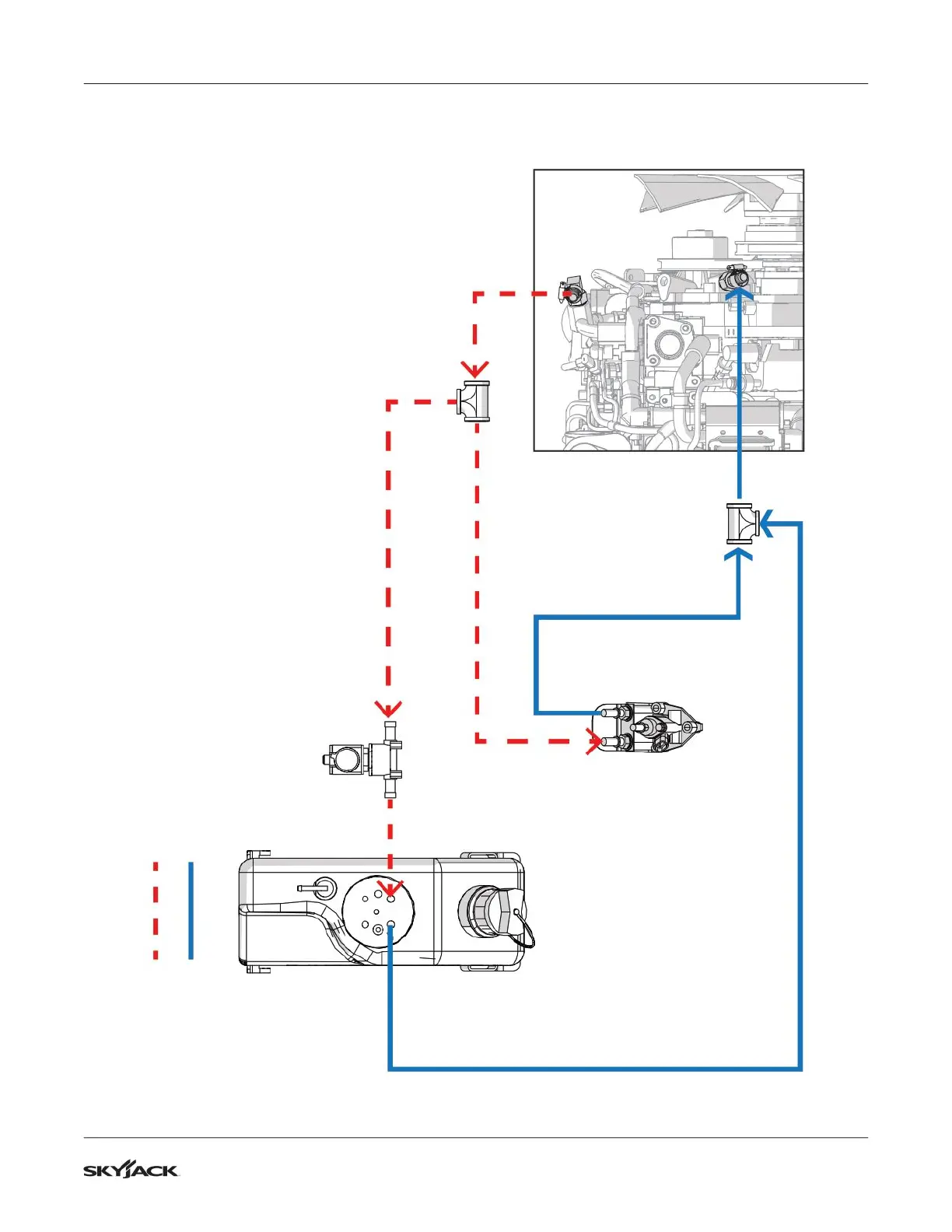 SKYJACK