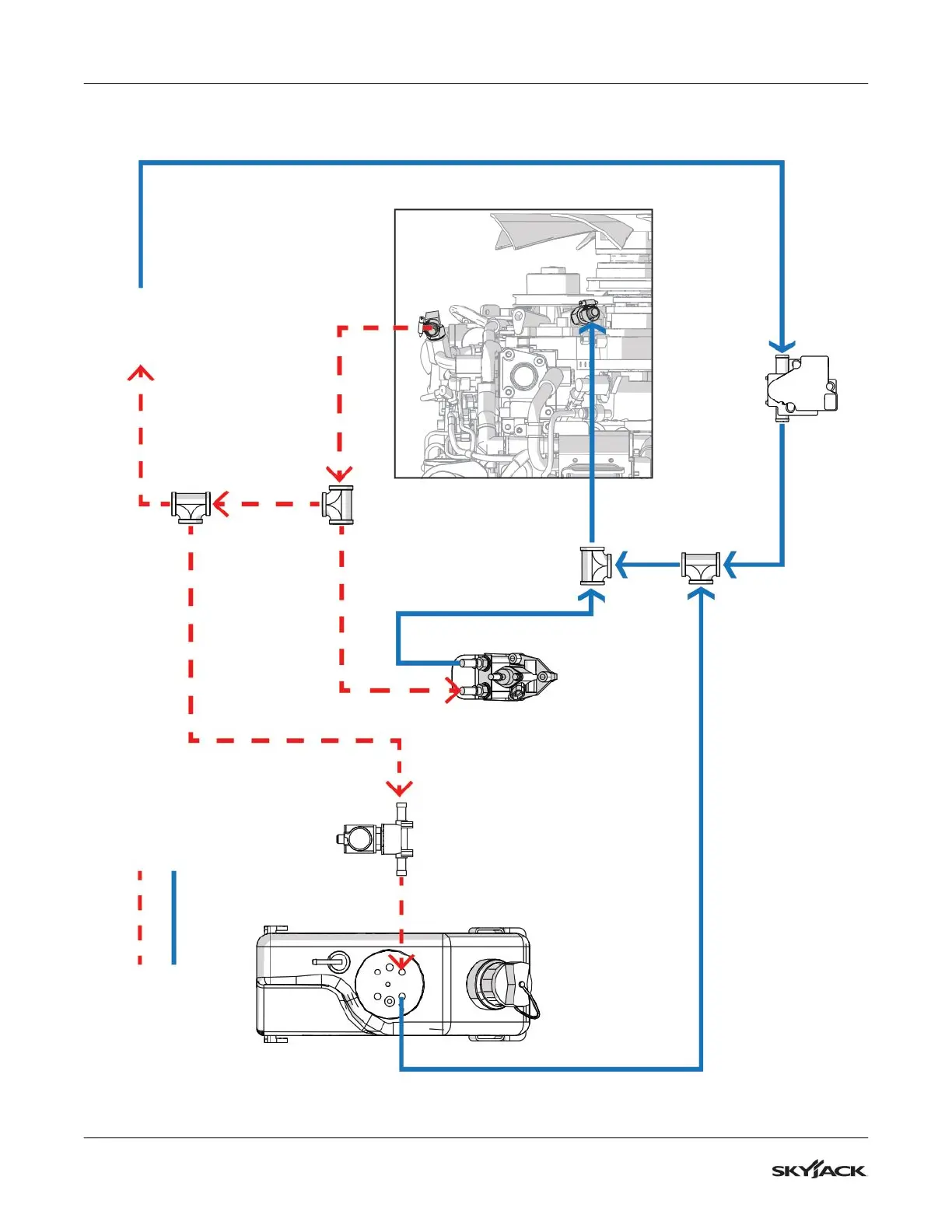 SKYJACK