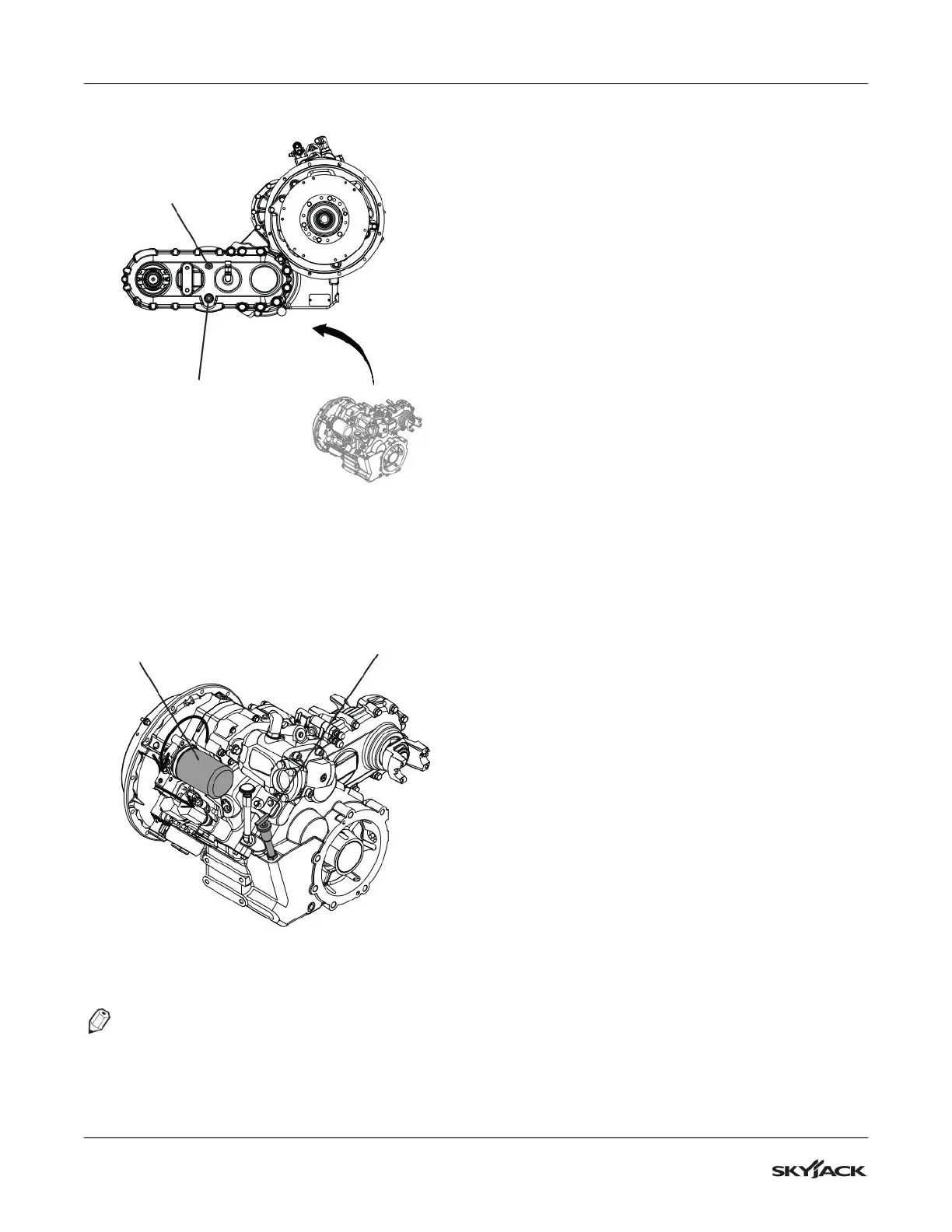 SKYJACK