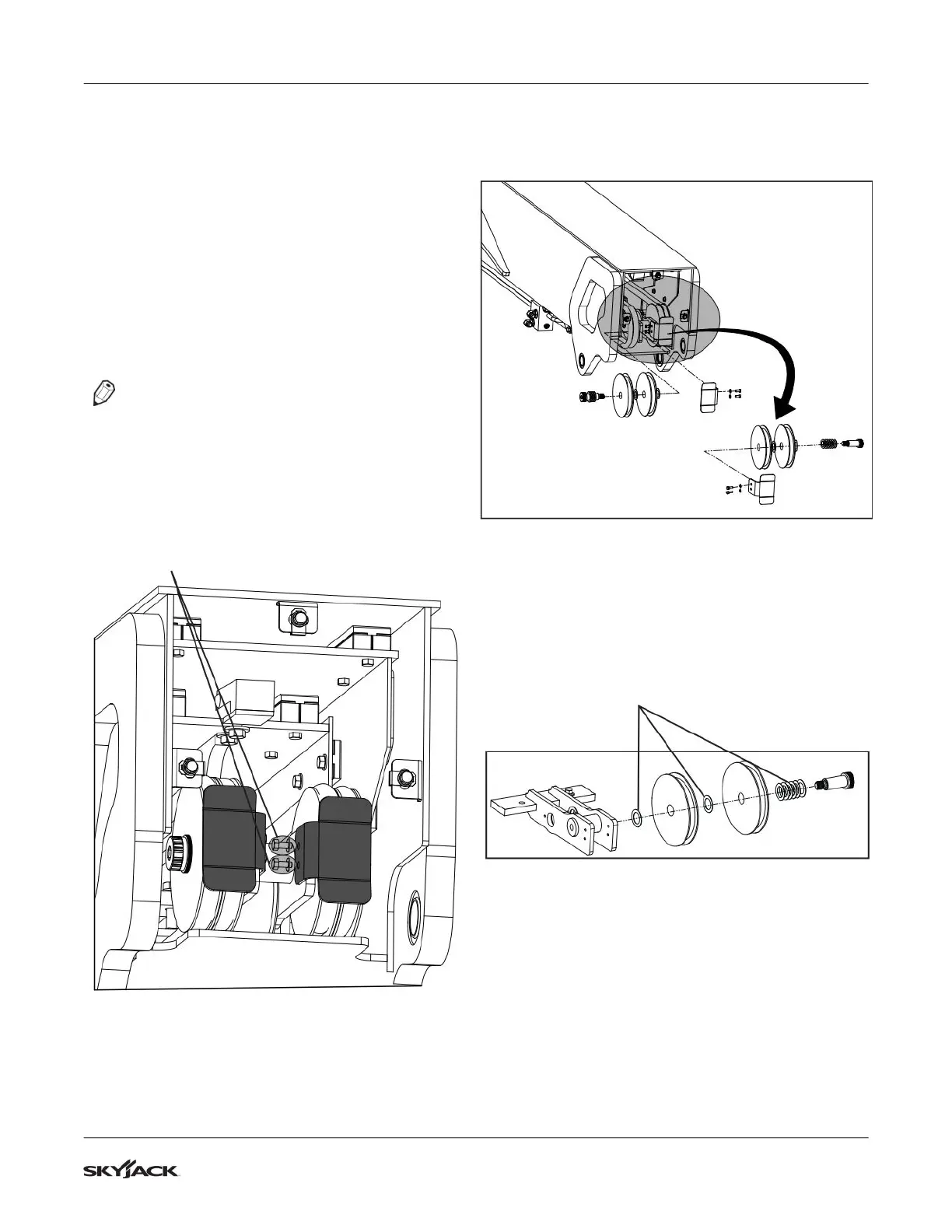 SKYJACK