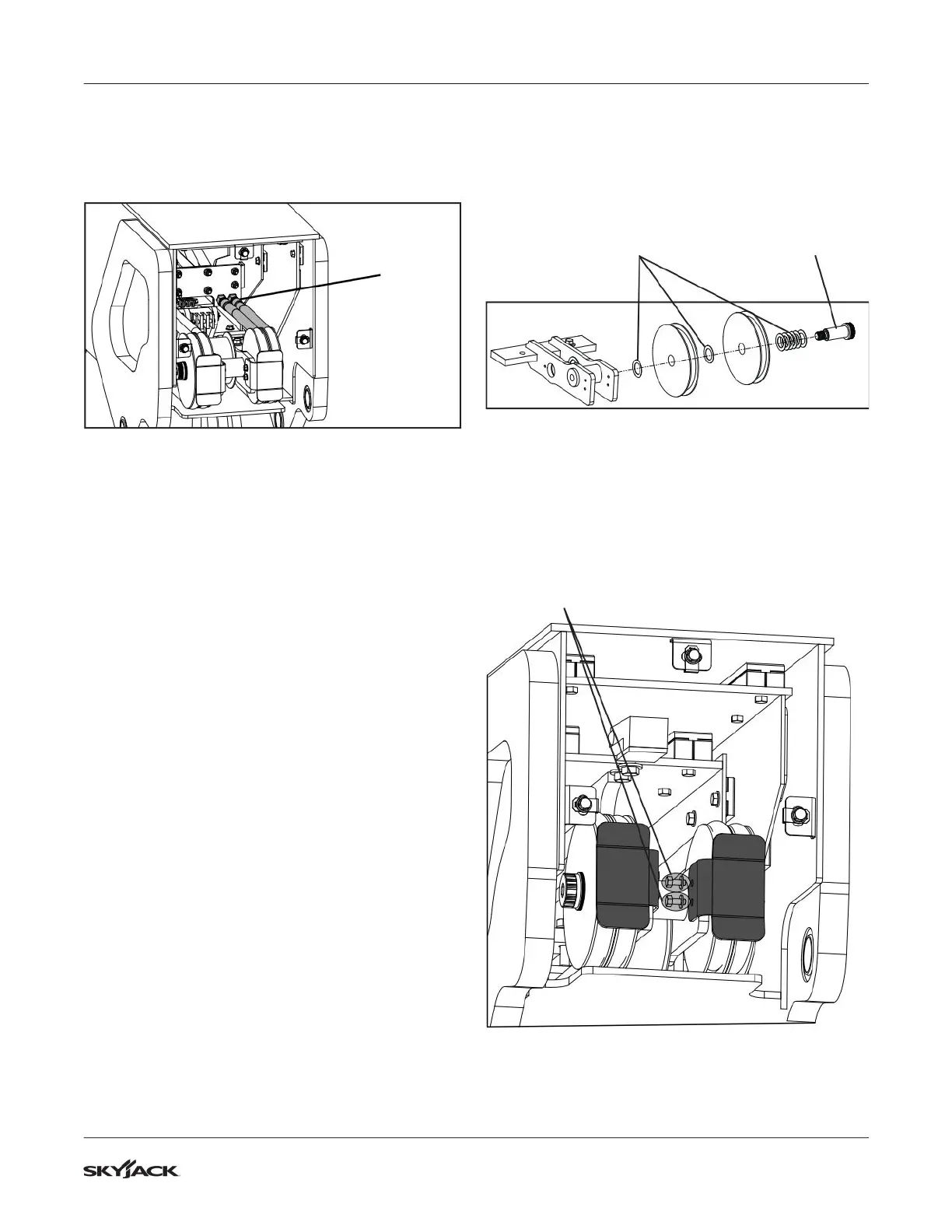 SKYJACK