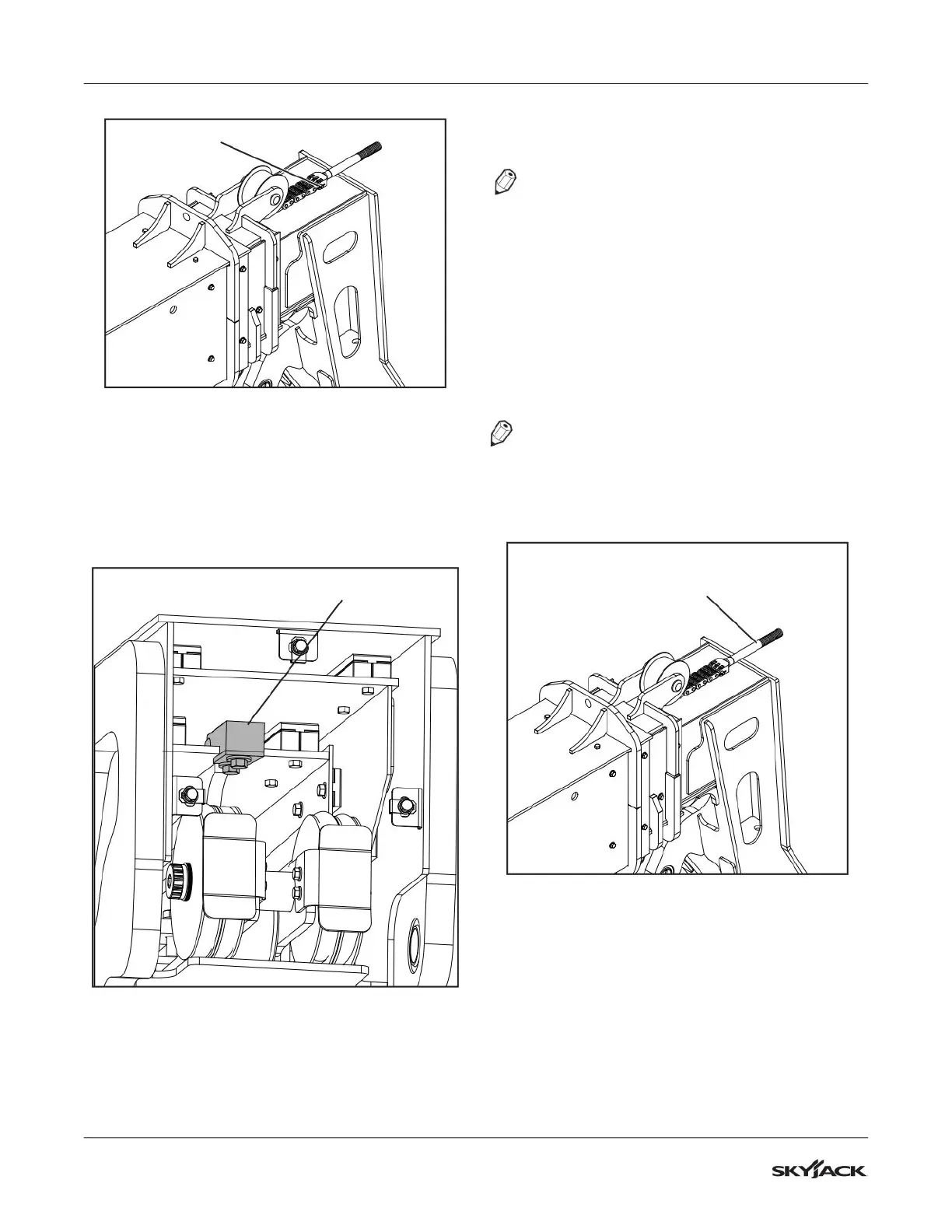 SKYJACK