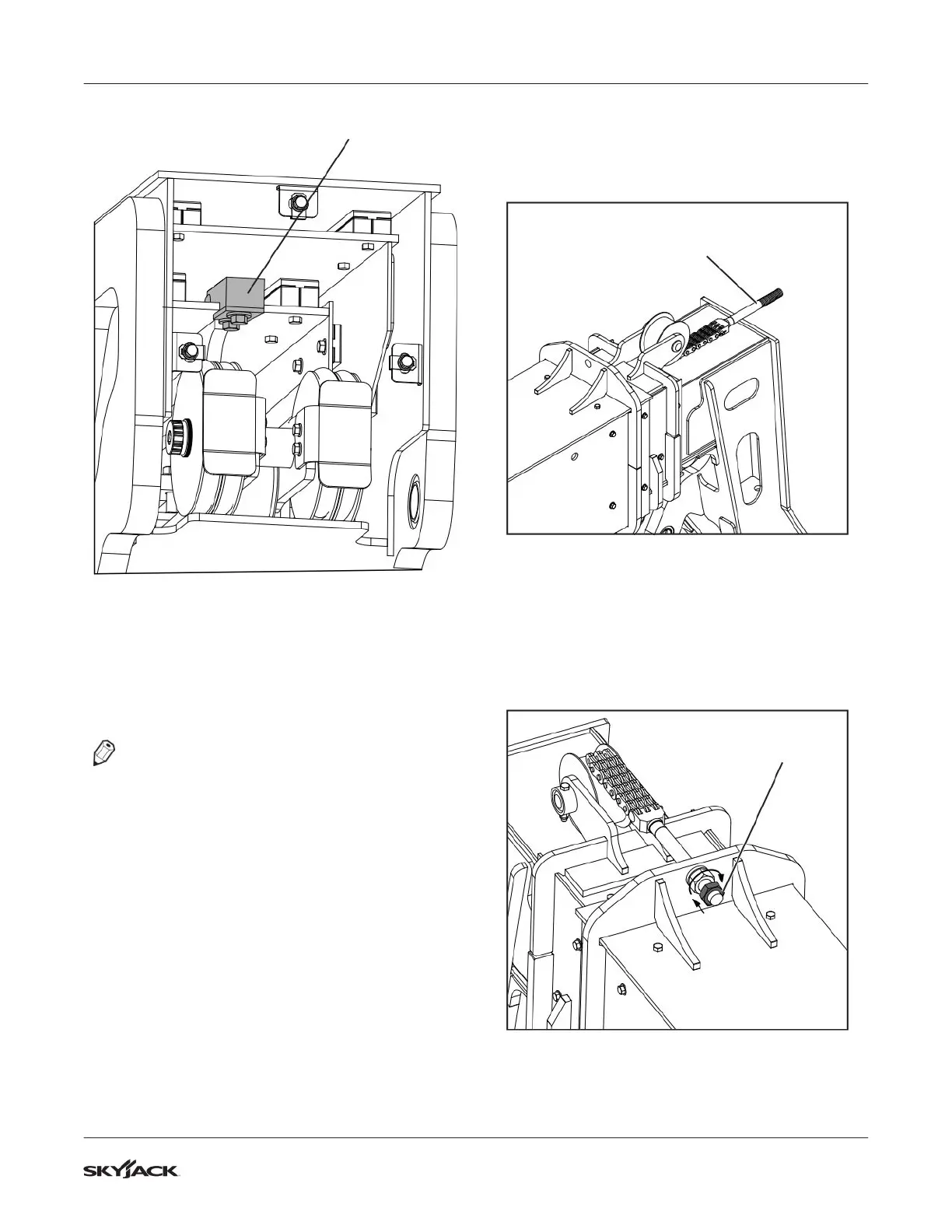 SKYJACK