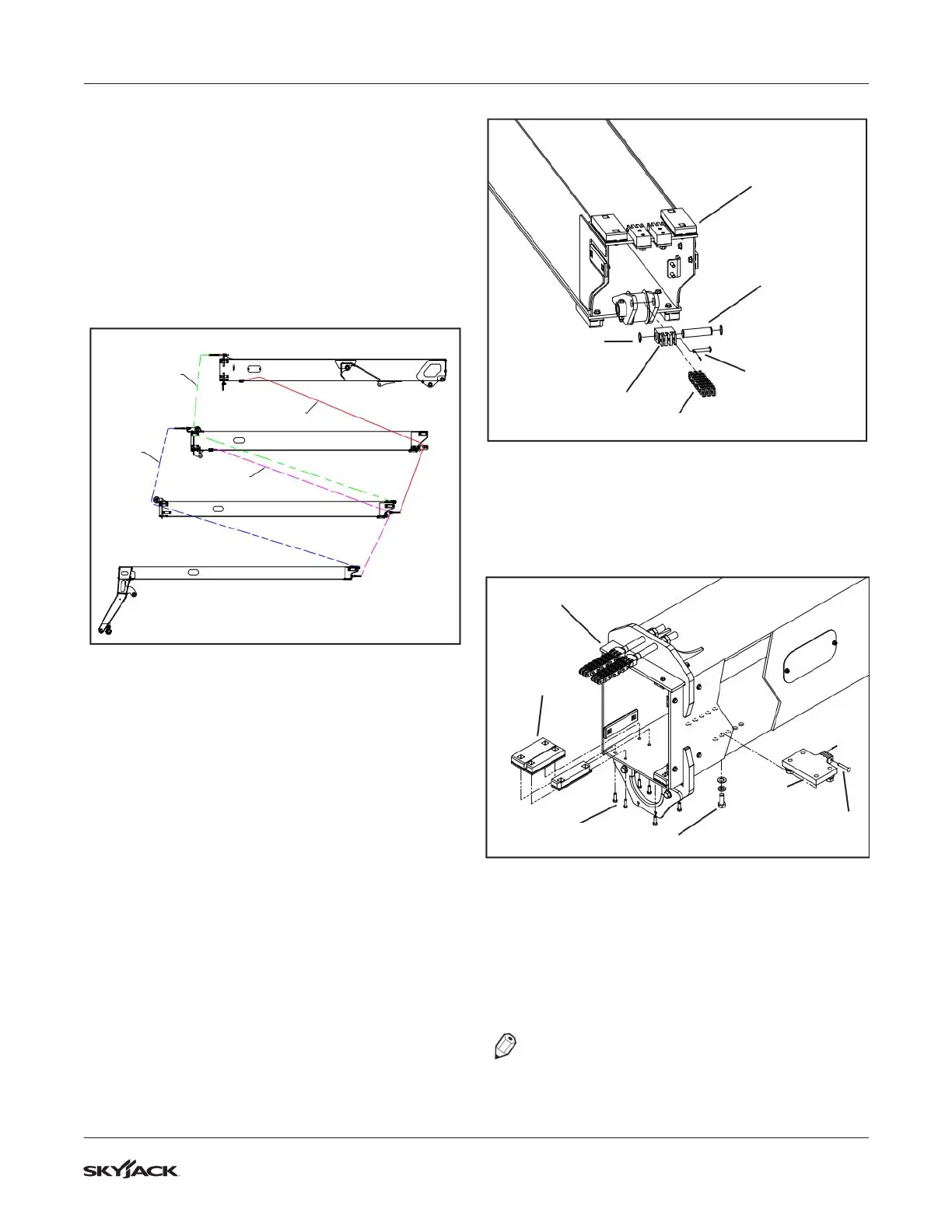 SKYJACK