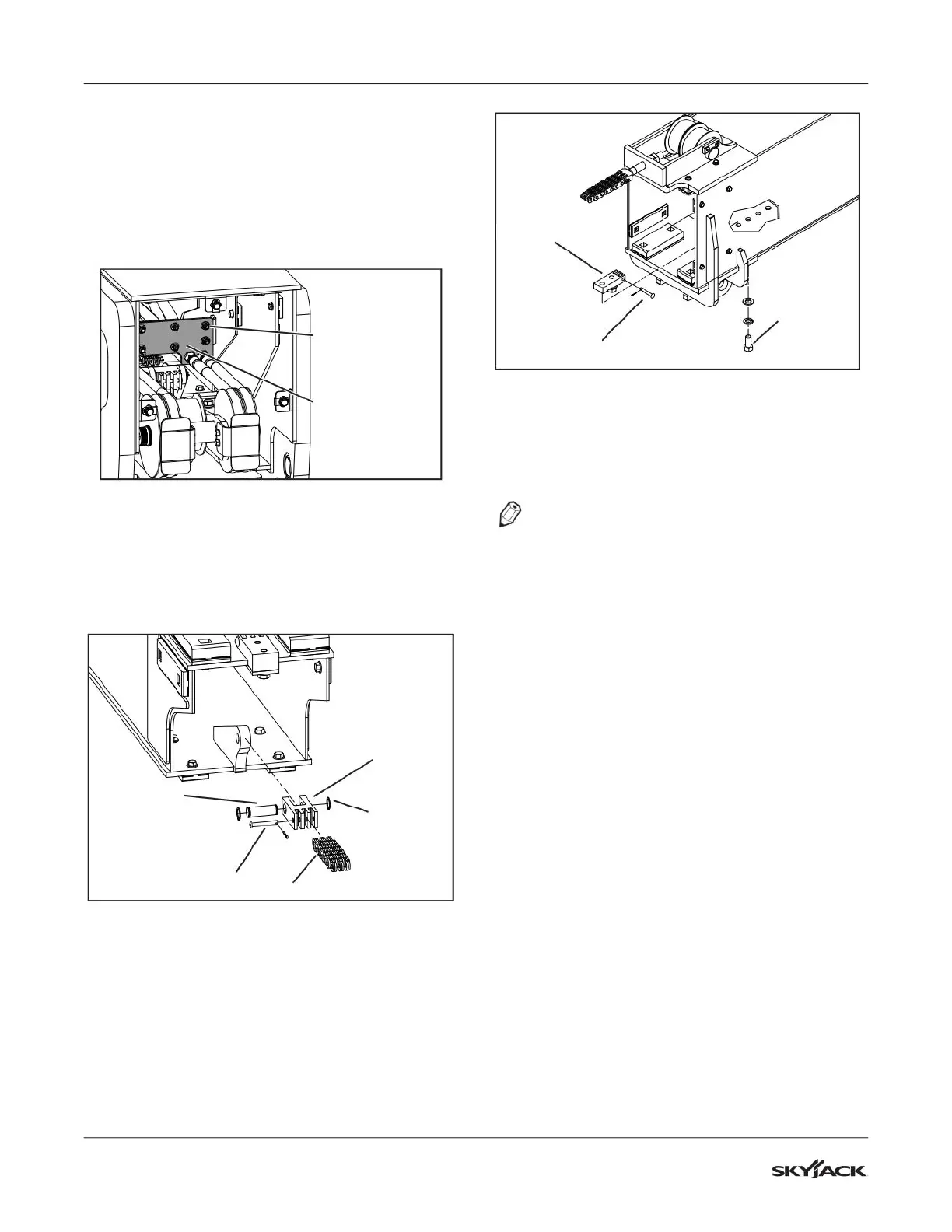 SKYJACK