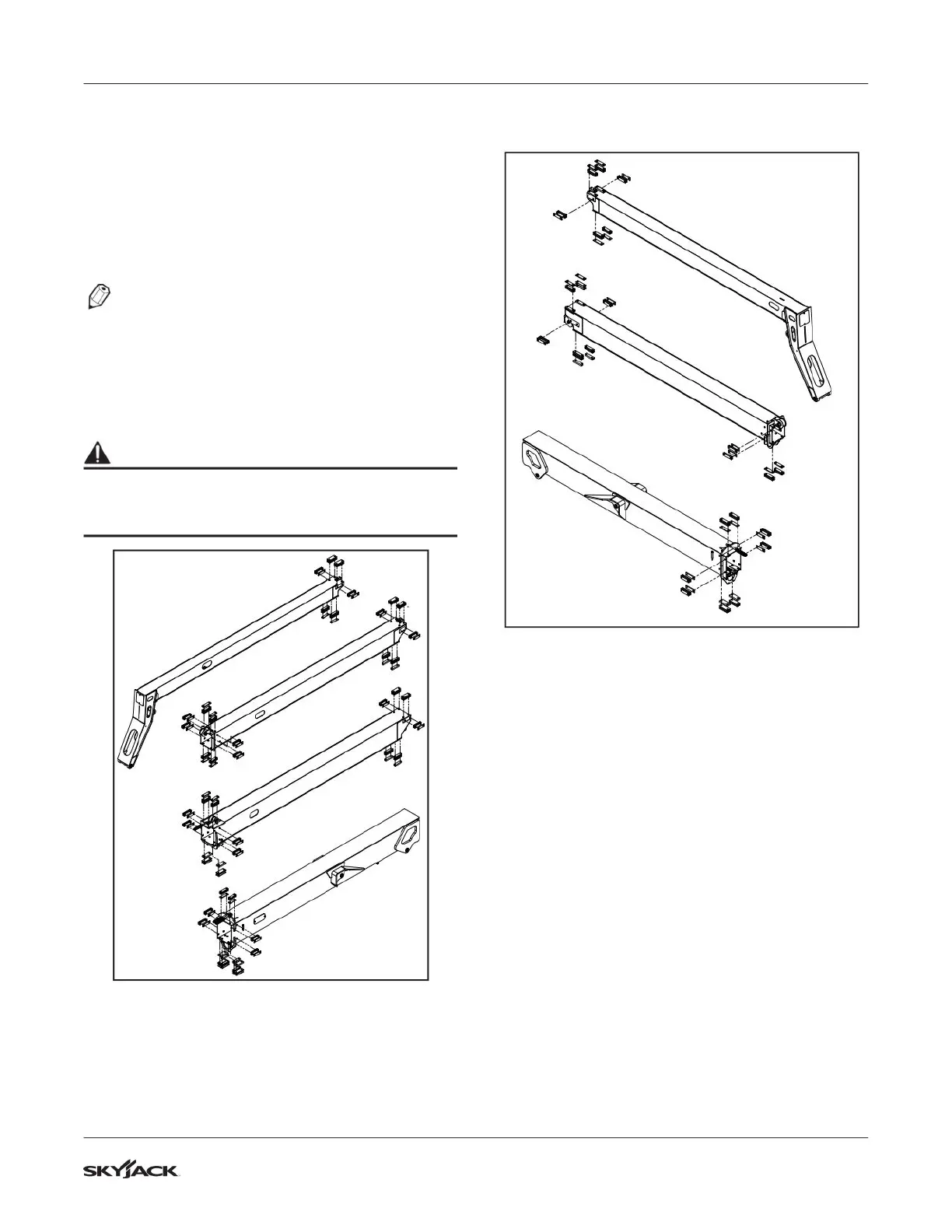 SKYJACK